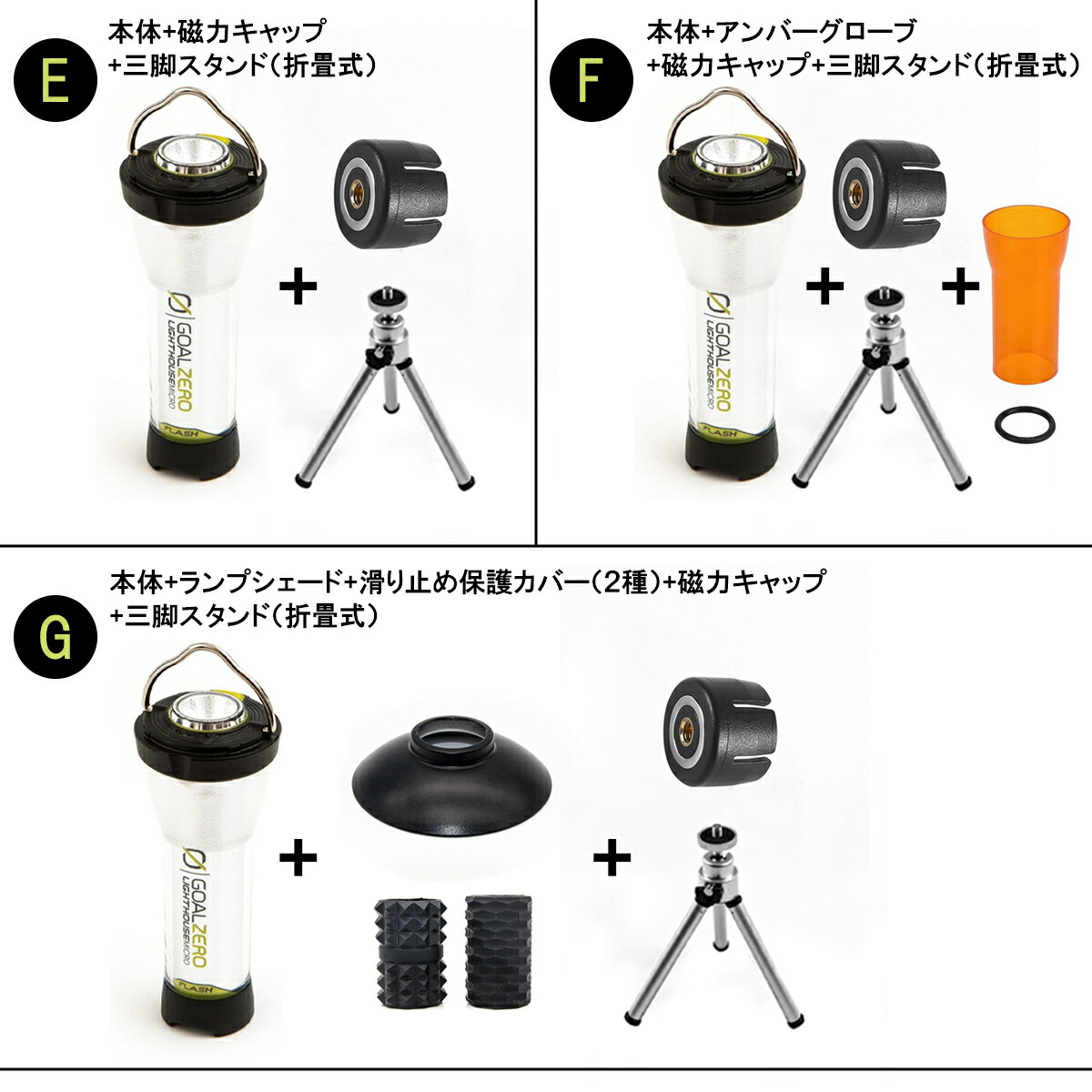 E

本体+磁力キャップ
+三脚スタンド（折畳式）

GOAL ZERO
LIGHTHOUSE MICRO
FLASH

+

F

本体+アンバーグローブ
+磁力キャップ+三脚スタンド（折畳式）

GOAL ZERO
LIGHTHOUSE MICRO
FLASH

+

+

G

本体+ランプシェード+滑り止め保護カバー（2種）+磁力キャップ
+三脚スタンド（折畳式）

GOAL ZERO
LIGHTHOUSE MICRO
FLASH

+

+