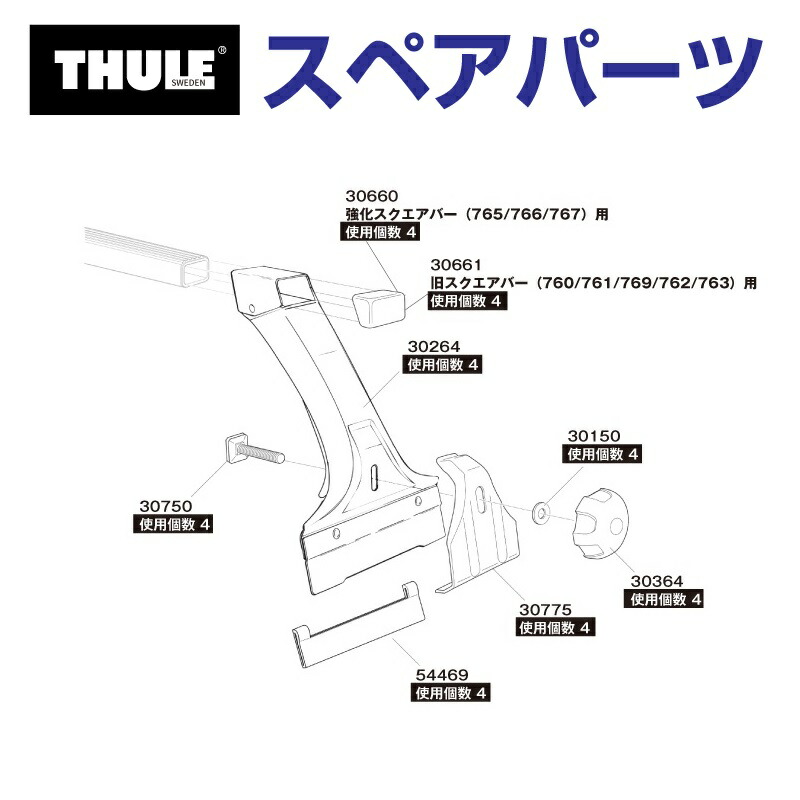 THULE® SWEDEN

スペアパーツ

30660
強化スクエアバー（765/766/767）用
使用個数 4

30661
旧スクエアバー（760/761/769/762/763）用
使用個数 4

30264
使用個数 4

30150
使用個数 4

30750
使用個数 4

30364
使用個数 4

30775
使用個数 4

54469
使用個数 4