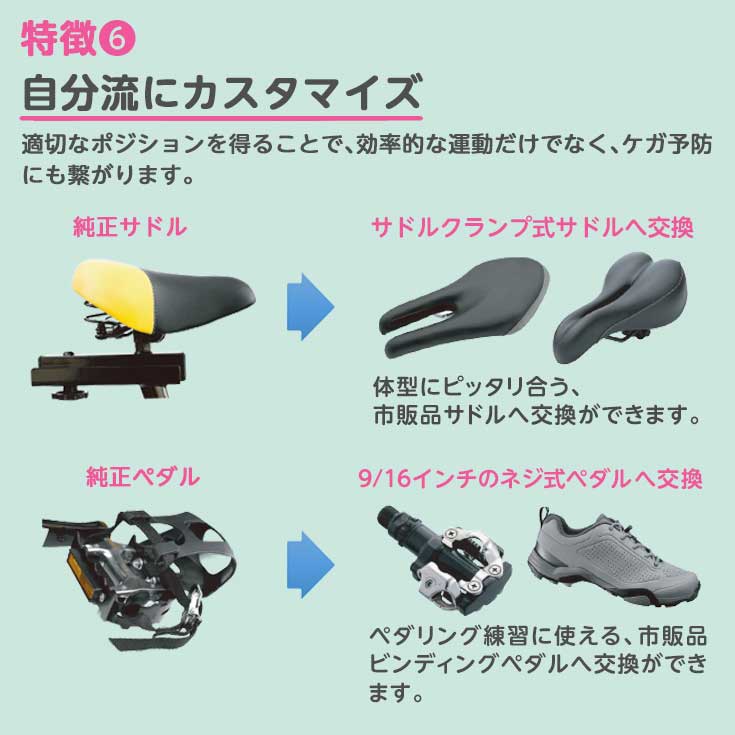 特徴❻
自分流にカスタマイズ

適切なポジションを得ることで、効率的な運動だけでなく、ケガ予防にも繋がります。

純正サドル

サドルクランプ式サドルへ交換

体型にピッタリ合う、市販品サドルへ交換ができます。

純正ペダル

9/16インチのネジ式ペダルへ交換

ペダリング練習に使える、市販品ビンディングペダルへ交換ができます。