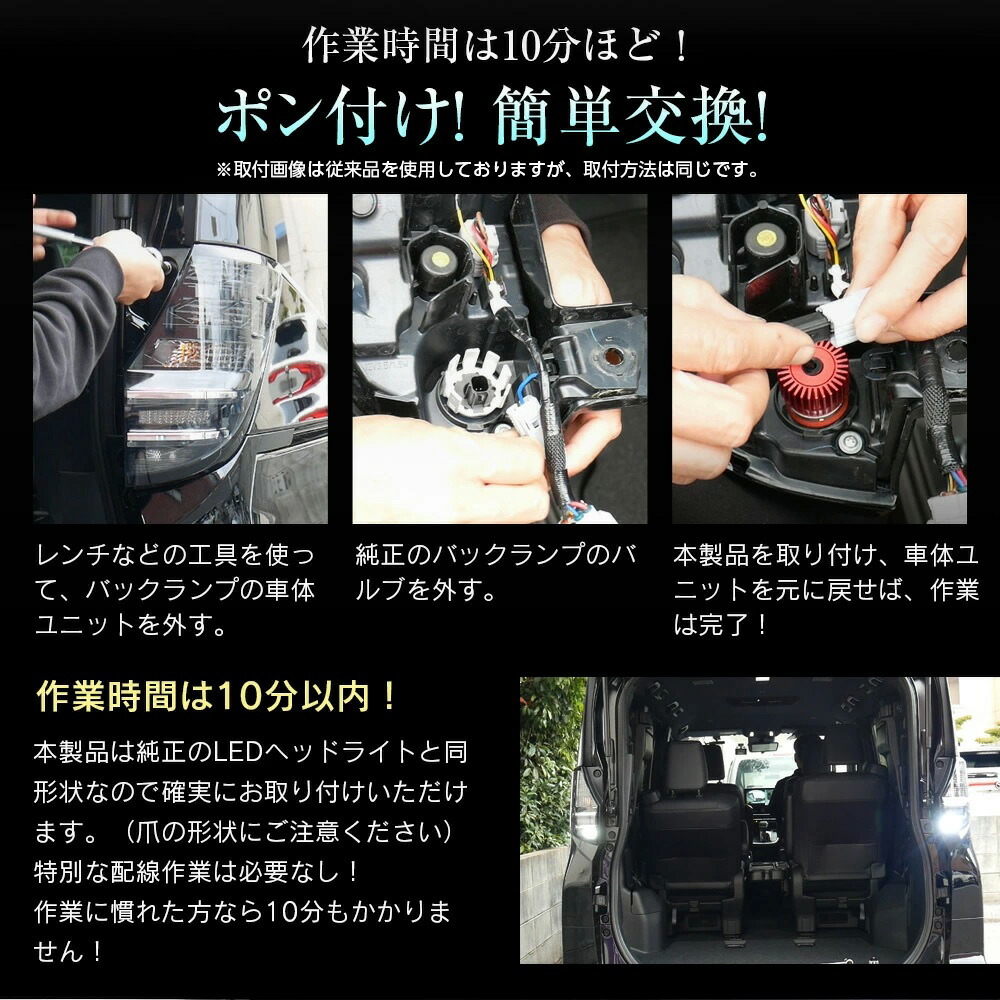 作業時間は10分ほど！

ポン付け! 簡単交換!

※取付画像は従来品を使用しておりますが、取付方法は同じです。

レンチなどの工具を使って、バックランプの車体ユニットを外す。

純正のバックランプのバルブを外す。

本製品を取り付け、車体ユニットを元に戻せば、作業は完了！

作業時間は10分以内！

本製品は純正のLEDヘッドライトと同形状なので確実にお取り付けいただけます。（爪の形状にご注意ください）
特別な配線作業は必要なし！
作業に慣れた方なら10分もかかりません！