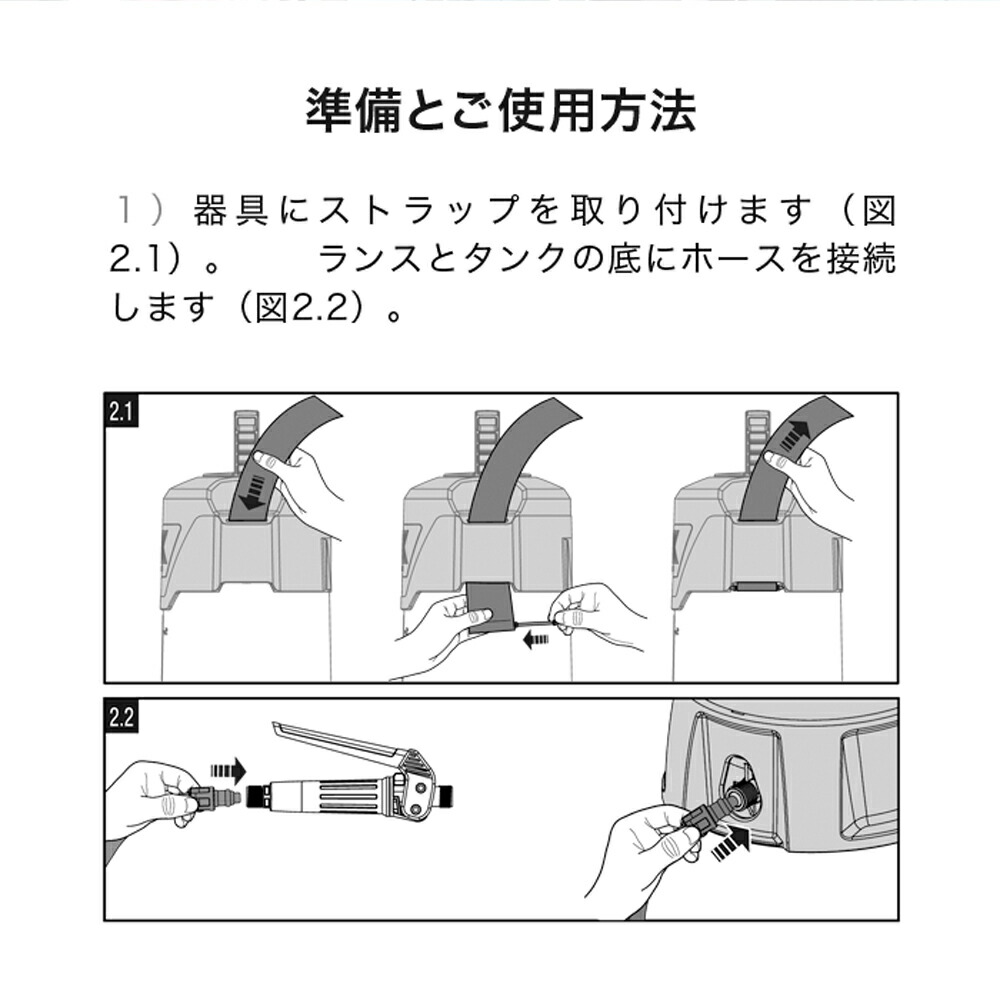 準備とご使用方法

１）器具にストラップを取り付けます（図2.1）。　　ランスとタンクの底にホースを接続します（図2.2）。

2.1

2.2