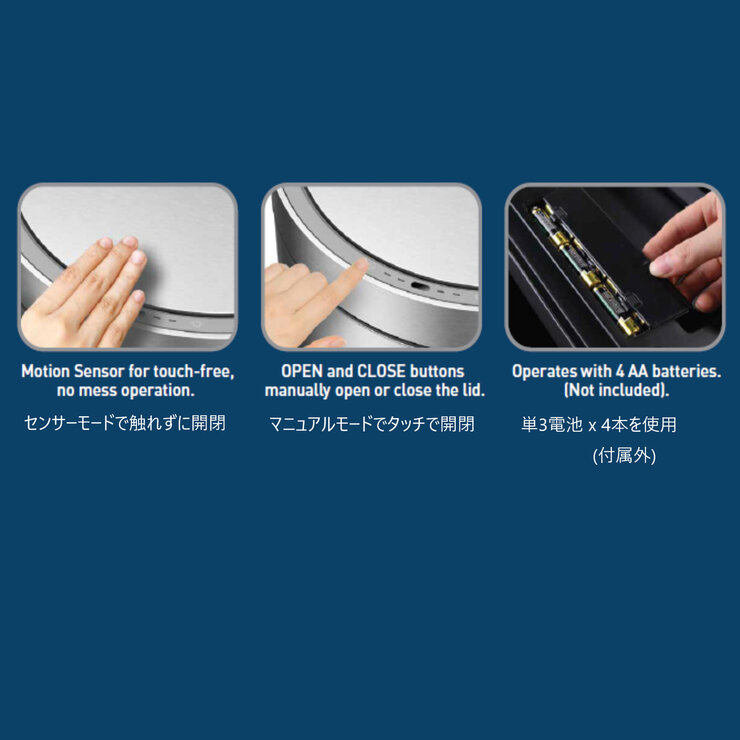 Motion Sensor for touch-free, no mess operation.

センサーモードで触れずに開閉

OPEN and CLOSE buttons manually open or close the lid.

マニュアルモードでタッチで開閉

Operates with 4 AA batteries. (Not included).

単3電池 x 4本を使用
(付属外)