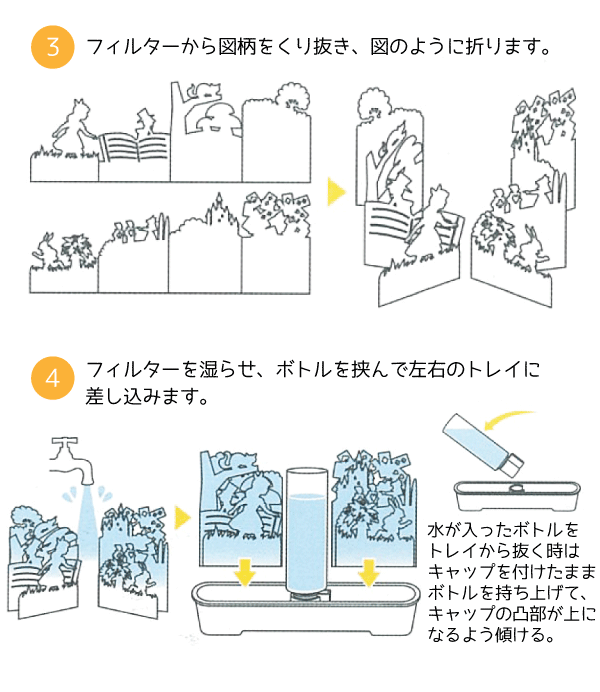 3 フィルターから図柄をくり抜き、図のように折ります。

4 フィルターを湿らせ、ボトルを挟んで左右のトレイに差し込みます。

水が入ったボトルをトレイから抜く時はキャップを付けたままボトルを持ち上げて、キャップの凸部が上になるよう傾ける。