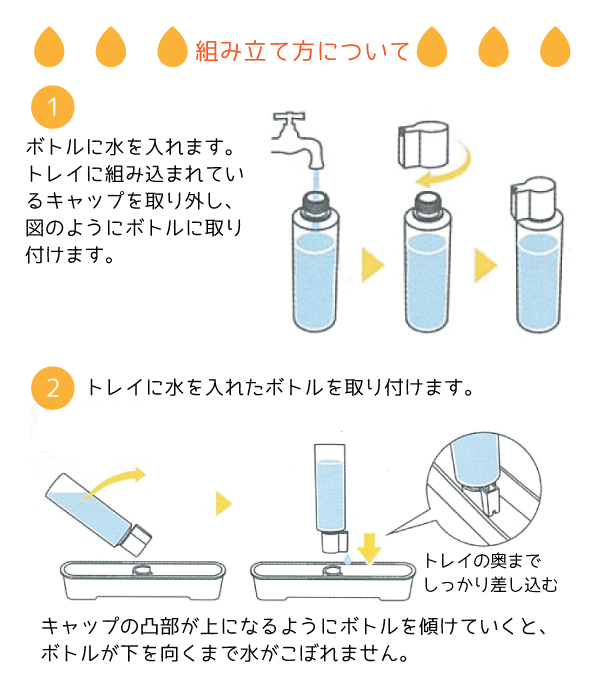 組み立て方について

1

ボトルに水を入れます。トレイに組み込まれているキャップを取り外し、図のようにボトルに取り付けます。

2

トレイに水を入れたボトルを取り付けます。

トレイの奥までしっかり差し込む

キャップの凸部が上になるようにボトルを傾けていくと、ボトルが下を向くまで水がこぼれません。