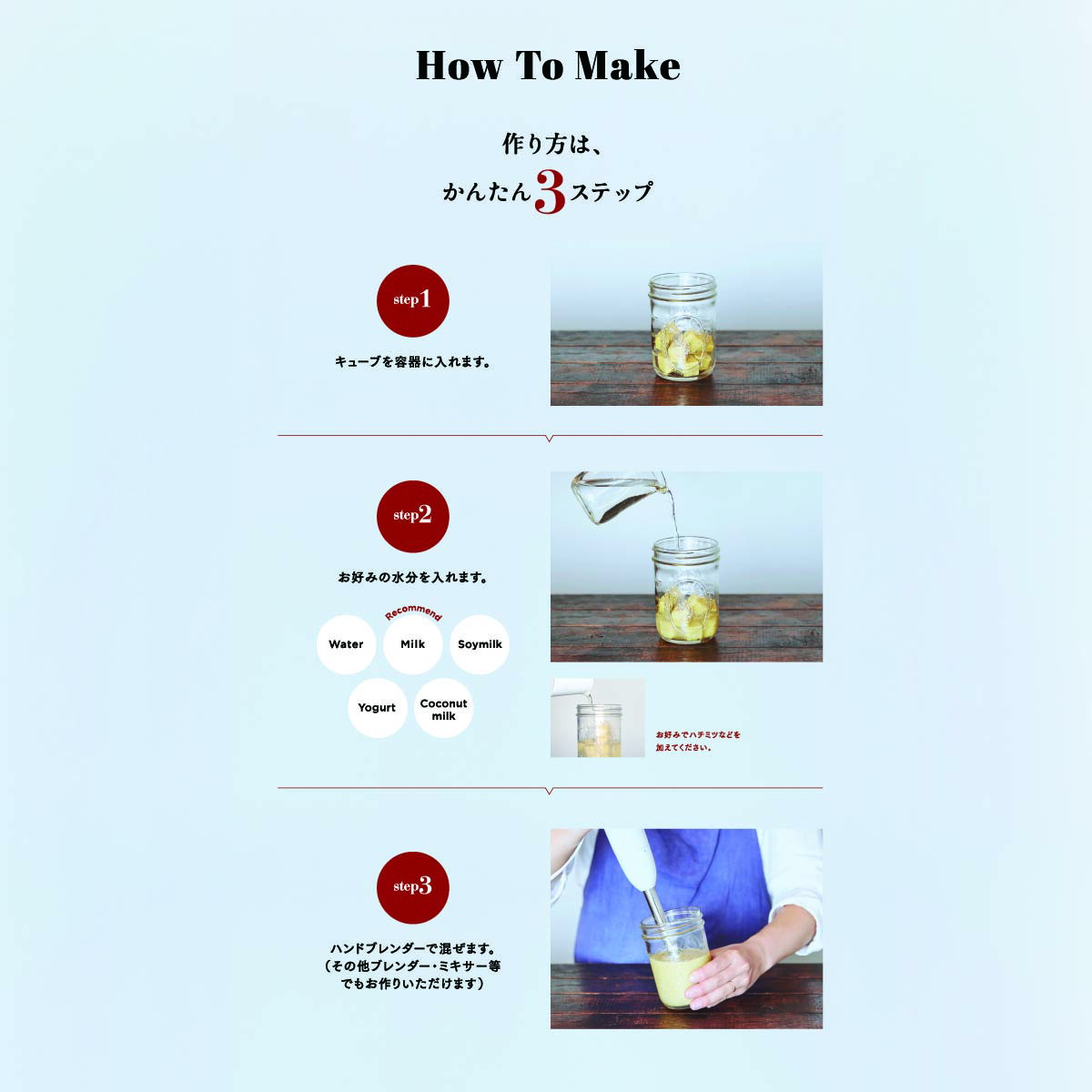 How To Make

作り方は、
かんたん3ステップ

step1

キューブを容器に入れます。

step2

お好みの水分を入れます。

Recommend

Water

Milk

Soymilk

Yogurt

Coconut milk

お好みでハチミツなどを加えてください。

step3

ハンドブレンダーで混ぜます。
（その他ブレンダー・ミキサー等でもお作りいただけます）