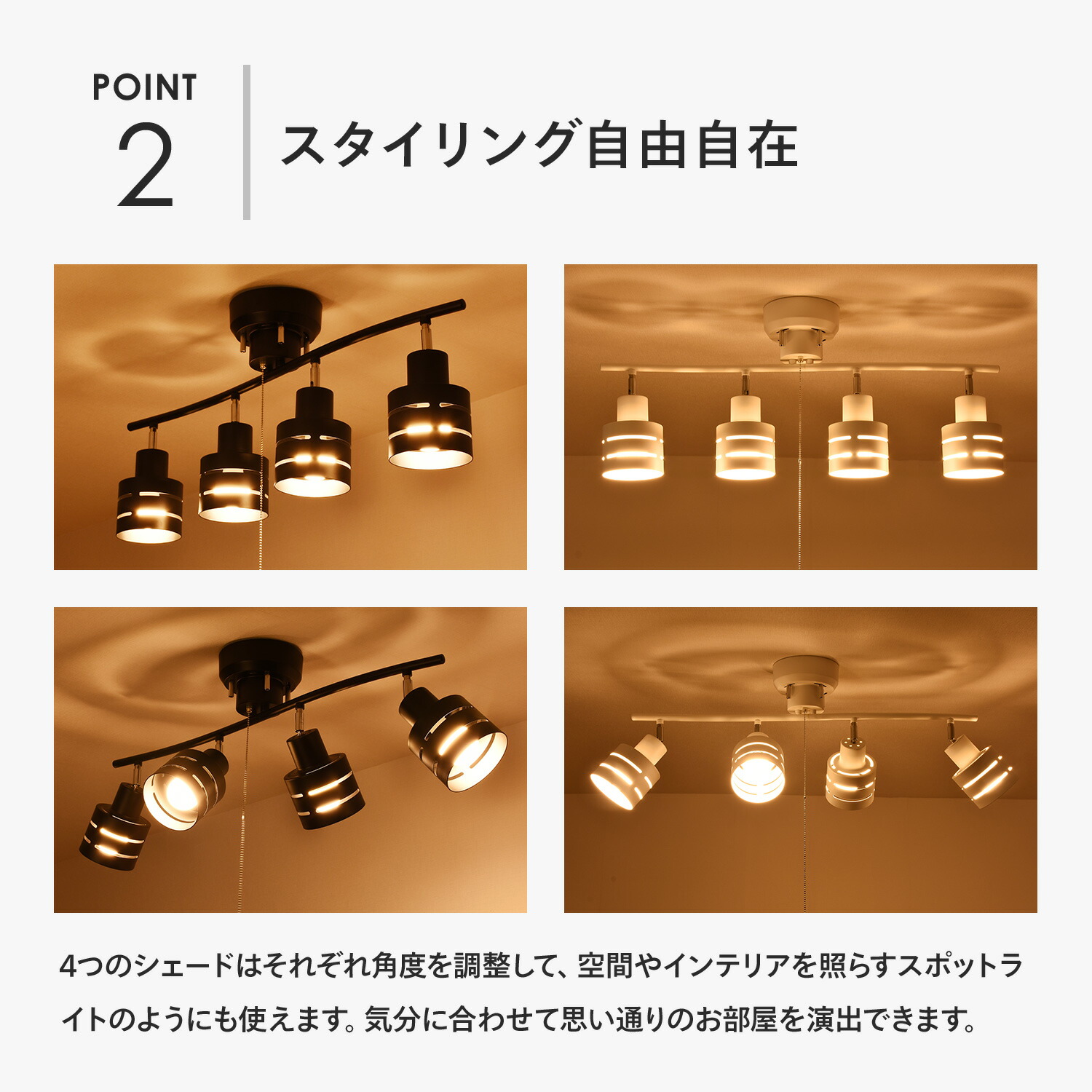 POINT
2

スタイリング自由自在

4つのシェードはそれぞれ角度を調整して、空間やインテリアを照らすスポットライトのようにも使えます。気分に合わせて思い通りのお部屋を演出できます。