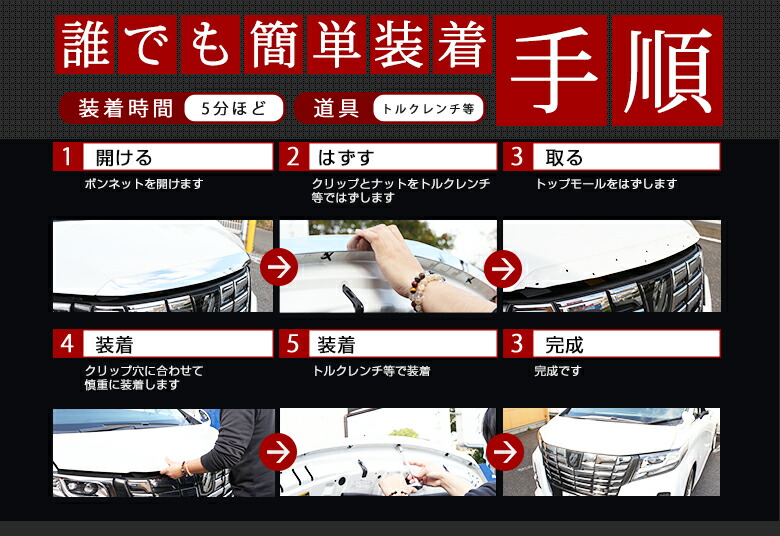 誰でも簡単装着 手順

装着時間 5分ほど 道具 トルクレンチ等

1 開ける
ボンネットを開けます

2 はずす
クリップとナットをトルクレンチ等ではずします

3 取る
トップモールをはずします

4 装着
クリップ穴に合わせて慎重に装着します

5 装着
トルクレンチ等で装着

3 完成
完成です