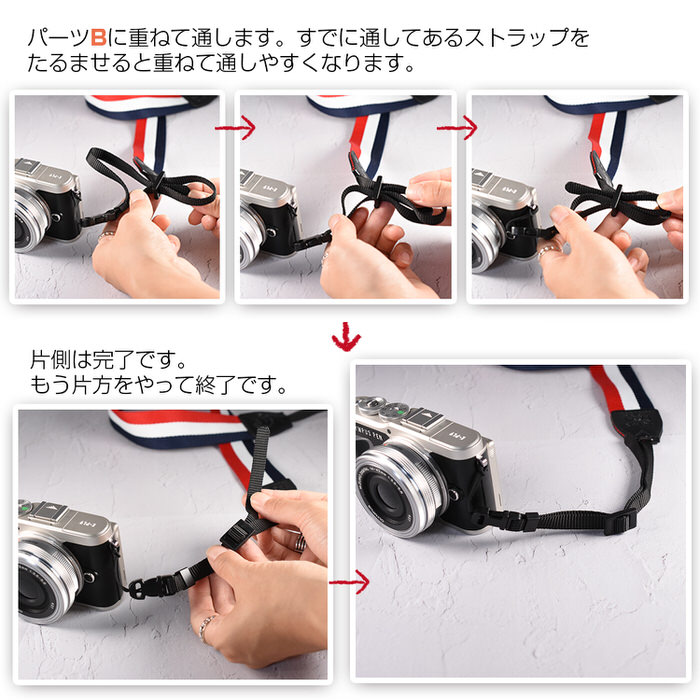 パーツBに重ねて通します。すでに通してあるストラップをたるませると重ねて通しやすくなります。

片側は完了です。
もう片方をやって終了です。