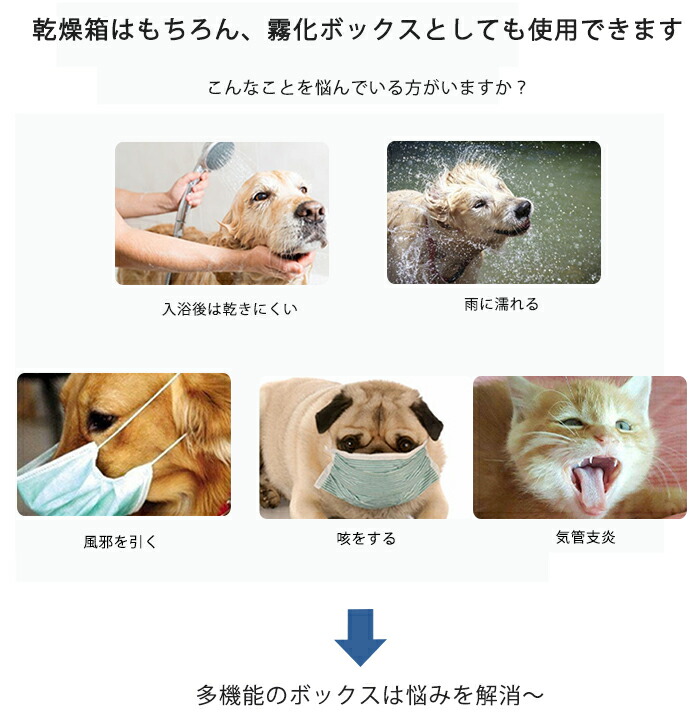 乾燥箱はもちろん、霧化ボックスとしても使用できます

こんなことを悩んでいる方がいますか？

入浴後は乾きにくい

雨に濡れる

風邪を引く

咳をする

気管支炎

多機能のボックスは悩みを解消～