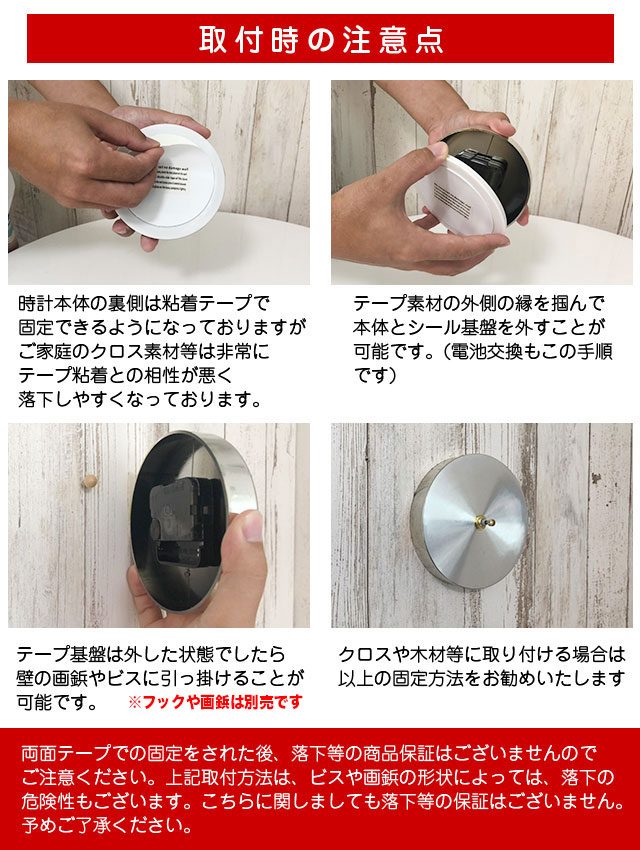 取付時の注意点

時計本体の裏側は粘着テープで固定できるようになっておりますがご家庭のクロス素材等は非常にテープ粘着との相性が悪く落下しやすくなっております。

テープ素材の外側の縁を掴んで本体とシール基盤を外すことが可能です。（電池交換もこの手順です）

テープ基盤は外した状態でしたら壁の画鋲やビスに引っ掛けることが可能です。 ※フックや画鋲は別売です

クロスや木材等に取り付ける場合は以上の固定方法をお勧めいたします

両面テープでの固定をされた後、落下等の商品保証はございませんのでご注意ください。上記取付方法は、ビスや画鋲の形状によっては、落下の危険性もございます。こちらに関しましても落下等の保証はございません。予めご了承ください。