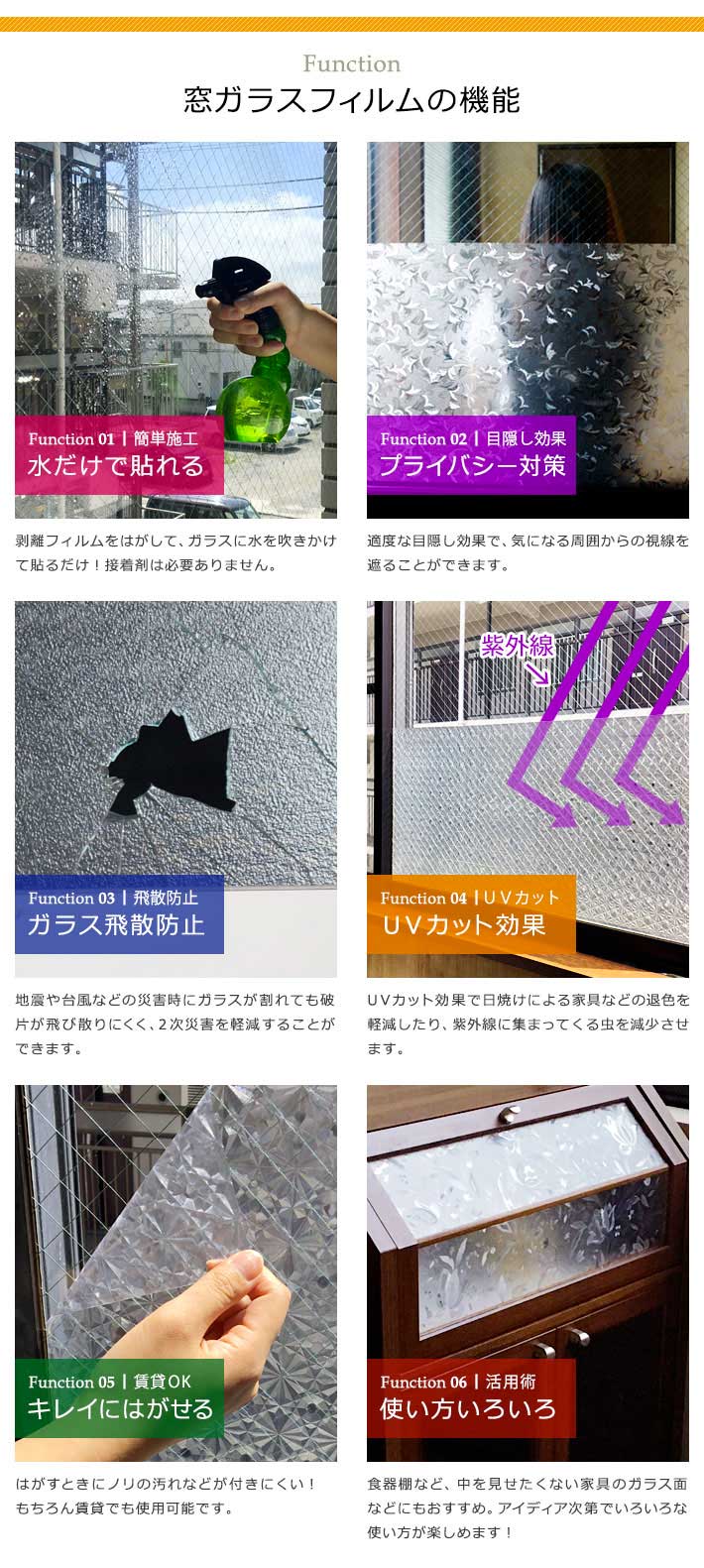 Function
窓ガラスフィルムの機能

Function 01 | 簡単施工
水だけで貼れる

剥離フィルムをはがして、ガラスに水を吹きかけて貼るだけ！接着剤は必要ありません。

Function 02 | 目隠し効果
プライバシー対策

適度な目隠し効果で、気になる周囲からの視線を遮ることができます。

Function 03 | 飛散防止
ガラス飛散防止

地震や台風などの災害時にガラスが割れても破片が飛び散りにくく、2次災害を軽減することができます。

紫外線

Function 04 | UVカット
UVカット効果

UVカット効果で日焼けによる家具などの退色を軽減したり、紫外線に集まってくる虫を減少させます。

Function 05 | 賃貸OK
キレイにはがせる

はがすときにノリの汚れなどが付きにくい！もちろん賃貸でも使用可能です。

Function 06 | 活用術
使い方いろいろ

食器棚など、中を見せたくない家具のガラス面などにもおすすめ。アイディア次第でいろいろな使い方が楽しめます！