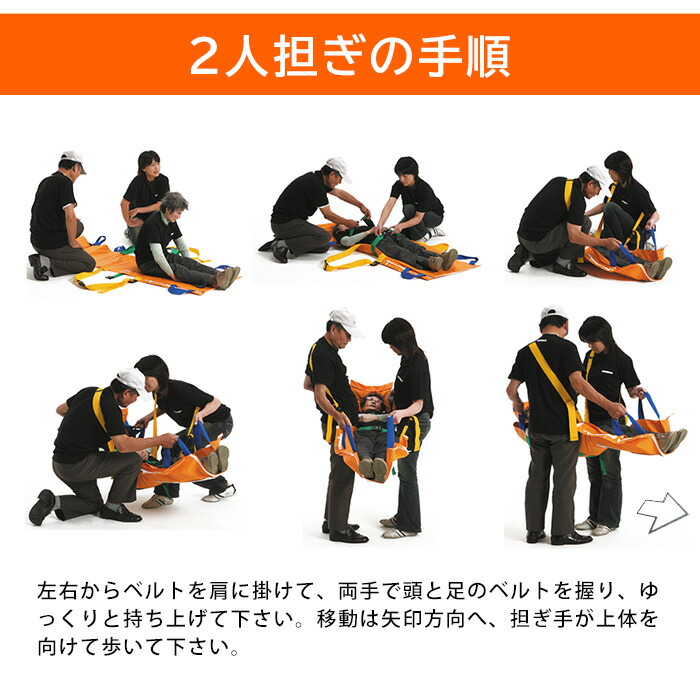 2人担ぎの手順

左右からベルトを肩に掛けて、両手で頭と足のベルトを握り、ゆっくりと持ち上げて下さい。移動は矢印方向へ、担ぎ手が上体を向けて歩いて下さい。