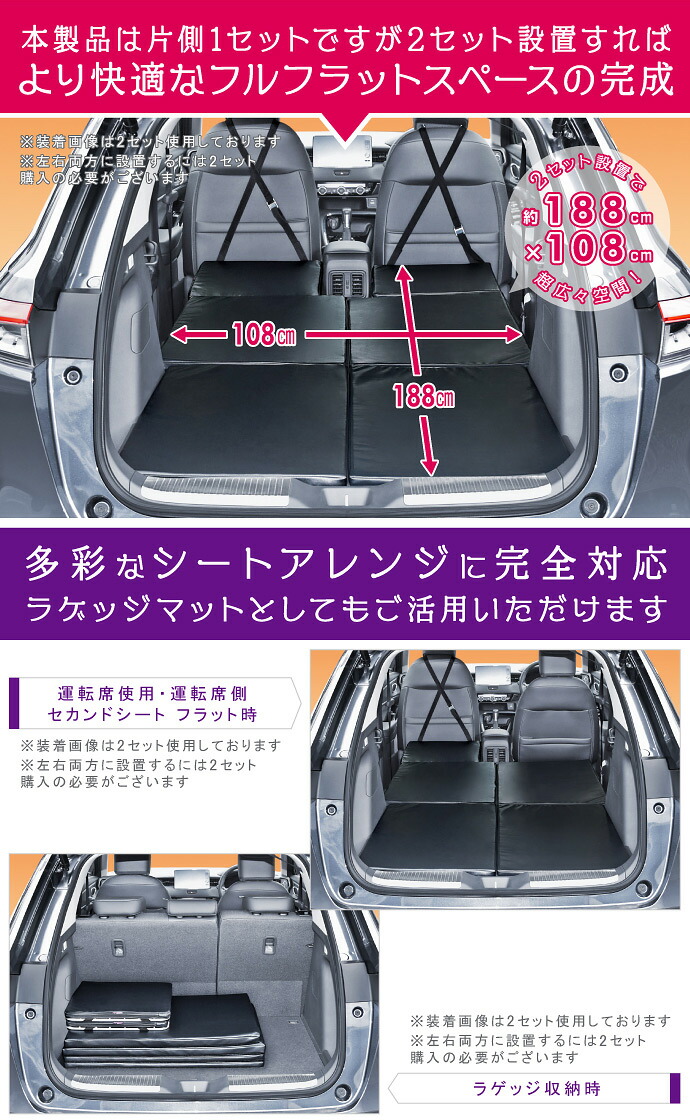 本製品は片側1セットですが2セット設置すれば
より快適なフルフラットスペースの完成

※装着画像は2セット使用しております
※左右両方に設置するには2セット購入の必要がございます

2セット設置で
約188cm
×108cm
超広々空間!

108cm

188cm

多彩なシートアレンジに完全対応
ラゲッジマットとしてもご活用いただけます

運転席使用・運転席側
セカンドシート フラット時

※装着画像は2セット使用しております
※左右両方に設置するには2セット購入の必要がございます

※装着画像は2セット使用しております
※左右両方に設置するには2セット購入の必要がございます

ラゲッジ収納時