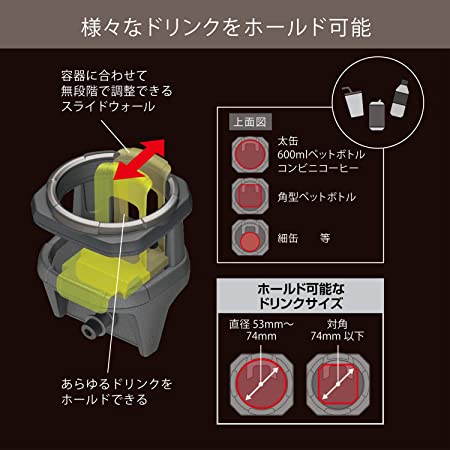 様々なドリンクをホールド可能

容器に合わせて
無段階で調整できる
スライドウォール

あらゆるドリンクを
ホールドできる

上面図

太缶
600mlペットボトル
コンビニコーヒー

角型ペットボトル

細缶　　等

ホールド可能な
ドリンクサイズ

直径 53mm～
74mm

対角
74mm 以下