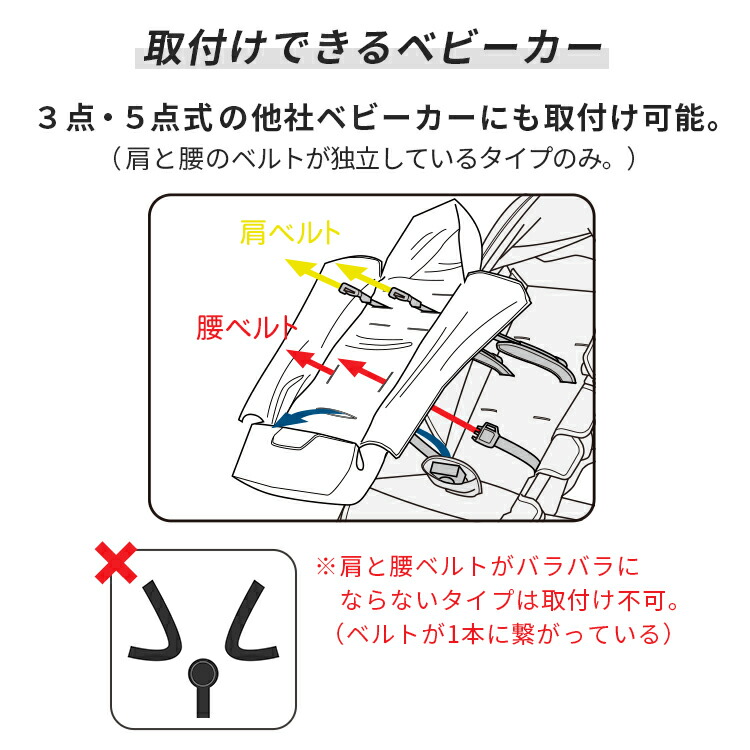 取付けできるベビーカー

３点・５点式の他社ベビーカーにも取付け可能。
（肩と腰のベルトが独立しているタイプのみ。）

肩ベルト

腰ベルト

※肩と腰ベルトがバラバラにならないタイプは取付け不可。
（ベルトが1本に繋がっている）