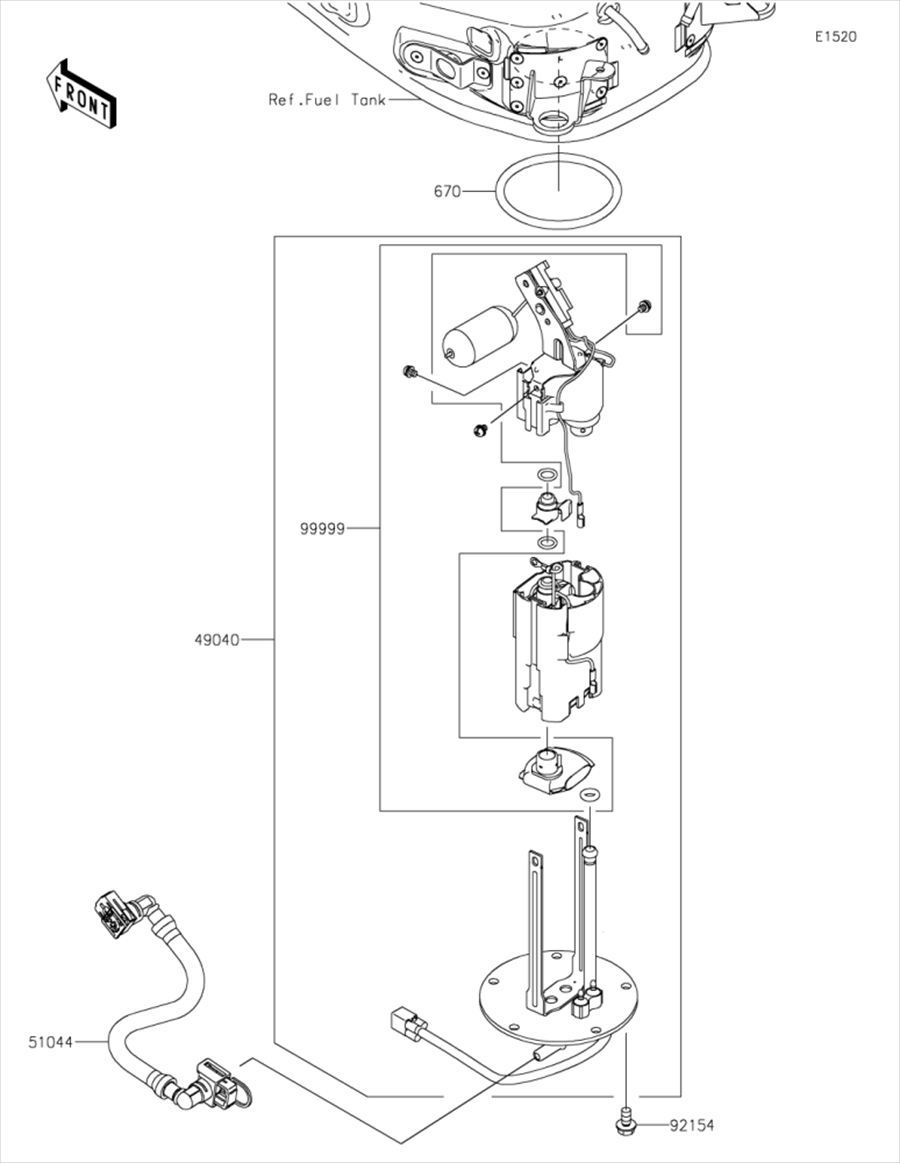 E1520

FRONT

Ref.Fuel Tank

670

99999

49040

51044

92154