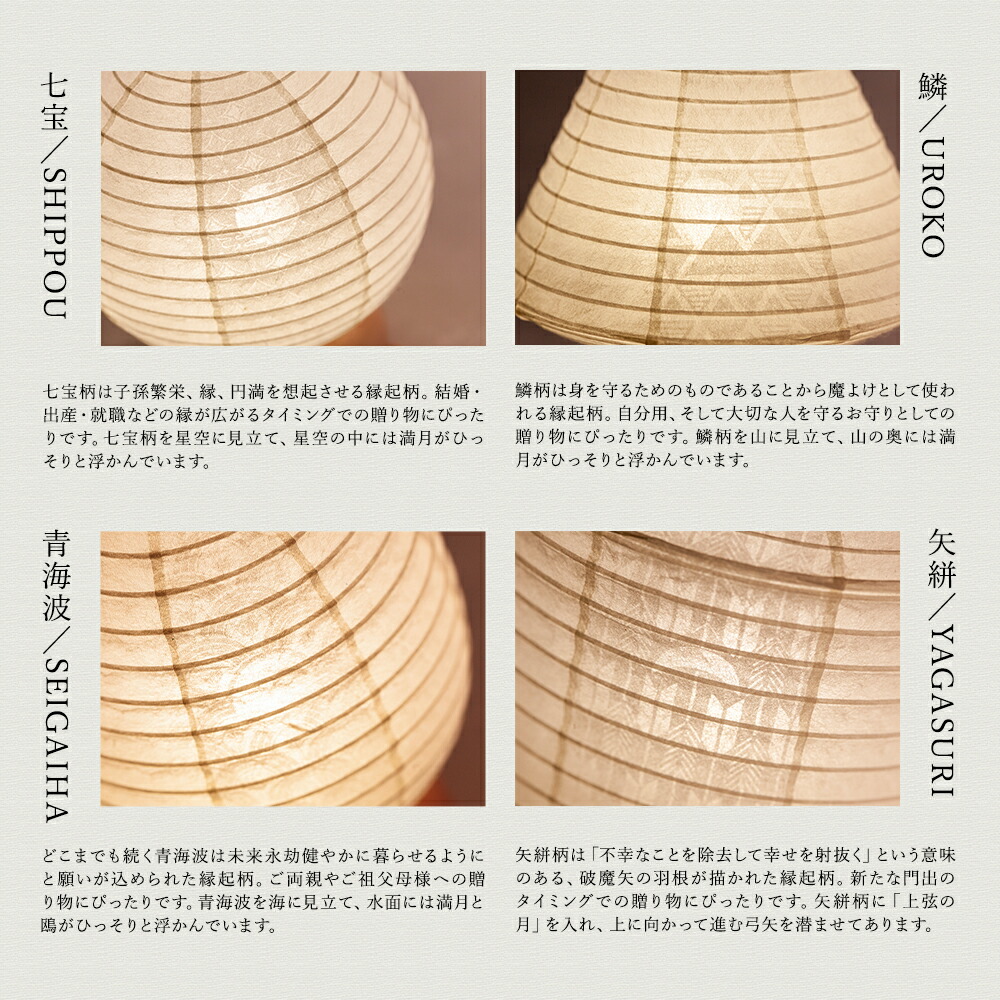 七宝／SHIPPOU

七宝柄は子孫繁栄、縁、円満を想起させる縁起柄。結婚・出産・就職などの縁が広がるタイミングでの贈り物にぴったりです。七宝柄を星空に見立て、星空の中には満月がひっそりと浮かんでいます。

鱗／UROKO

鱗柄は身を守るためのものであることから魔よけとして使われる縁起柄。自分用、そして大切な人を守るお守りとしての贈り物にぴったりです。鱗柄を山に見立て、山の奥には満月がひっそりと浮かんでいます。

青海波／SEIGAIHA

どこまでも続く青海波は未来永劫健やかに暮らせるようにと願いが込められた縁起柄。ご両親やご祖父母様への贈り物にぴったりです。青海波を海に見立て、水面には満月と鴎がひっそりと浮かんでいます。

矢絣／YAGASURI

矢絣柄は「不幸なことを除去して幸せを射抜く」という意味のある、破魔矢の羽根が描かれた縁起柄。新たな門出のタイミングでの贈り物にぴったりです。矢絣柄に「上弦の月」を入れ、上に向かって進む弓矢を潜ませてあります。