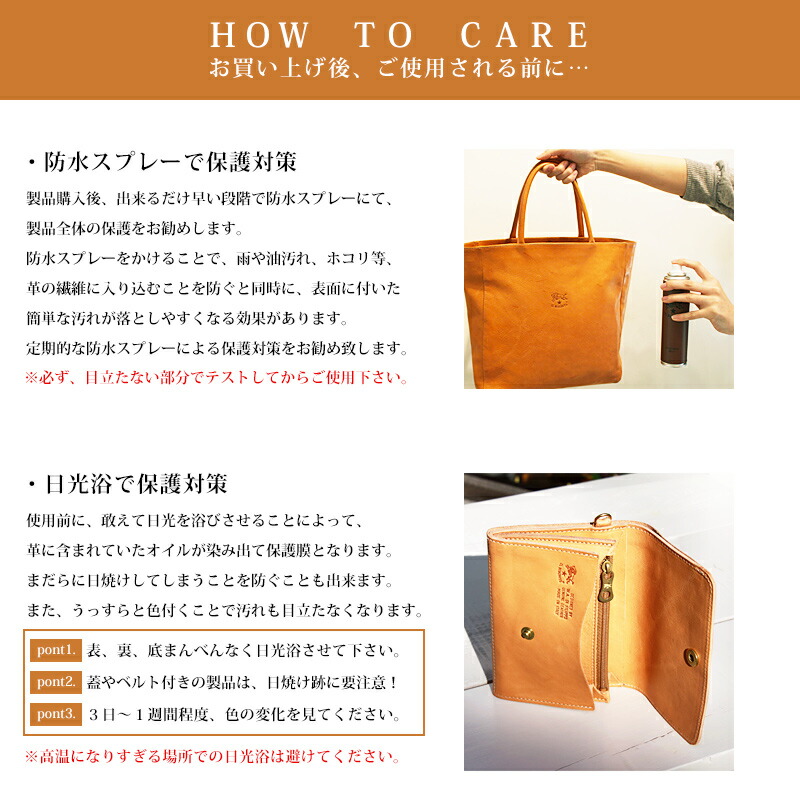 HOW TO CARE
お買い上げ後、ご使用される前に…

・防水スプレーで保護対策

製品購入後、出来るだけ早い段階で防水スプレーにて、製品全体の保護をお勧めします。
防水スプレーをかけることで、雨や油汚れ、ホコリ等、革の繊維に入り込むことを防ぐと同時に、表面に付いた簡単な汚れが落としやすくなる効果があります。
定期的な防水スプレーによる保護対策をお勧め致します。
※必ず、目立たない部分でテストしてからご使用下さい。

・日光浴で保護対策

使用前に、敢えて日光を浴びさせることによって、革に含まれていたオイルが染み出て保護膜となります。
まだらに日焼けしてしまうことを防ぐことも出来ます。
また、うっすらと色付くことで汚れも目立たなくなります。

pont1. 表、裏、底まんべんなく日光浴させて下さい。
pont2. 蓋やベルト付きの製品は、日焼け跡に要注意！
pont3. ３日～１週間程度、色の変化を見てください。

※高温になりすぎる場所での日光浴は避けてください。