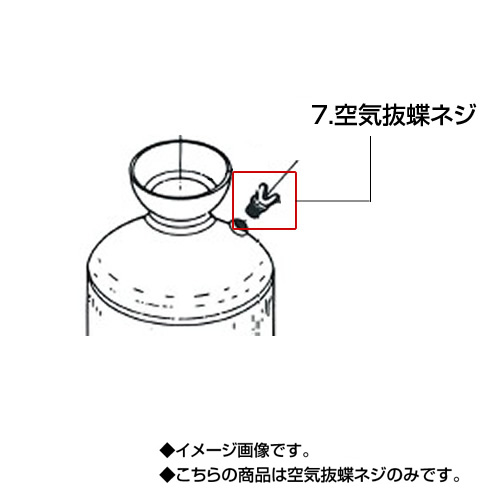 7.空気抜蝶ネジ

◆イメージ画像です。
◆こちらの商品は空気抜蝶ネジのみです。