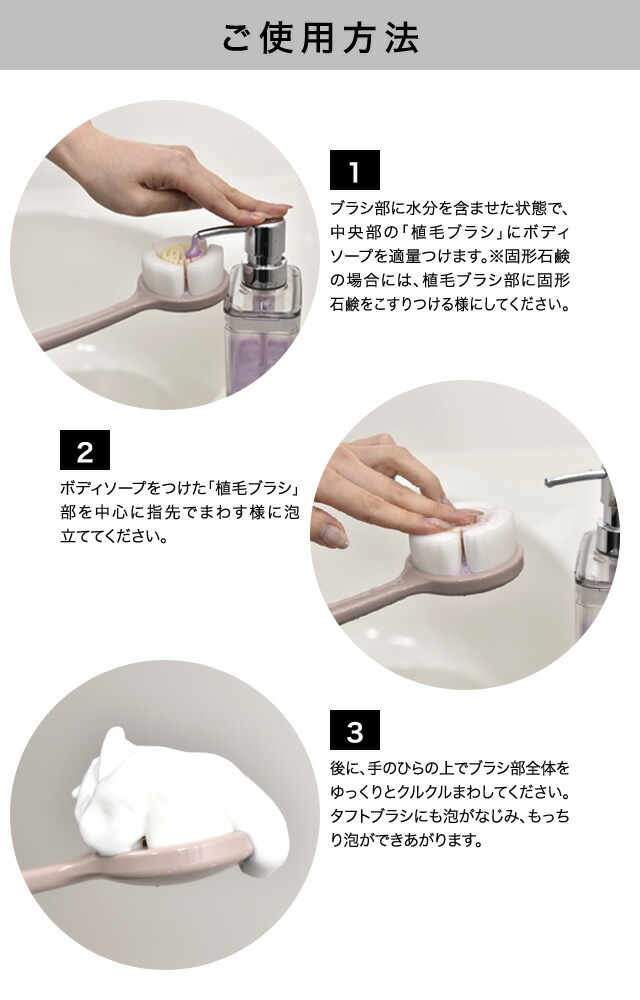 ご使用方法

1

ブラシ部に水分を含ませた状態で、中央部の「植毛ブラシ」にボディソープを適量つけます。※固形石鹸の場合には、植毛ブラシ部に固形石鹸をこすりつける様にしてください。

2

ボディソープをつけた「植毛ブラシ」部を中心に指先でまわす様に泡立ててください。

3

後に、手のひらの上でブラシ部全体をゆっくりとクルクルまわしてください。タフトブラシにも泡がなじみ、もっちり泡ができあがります。