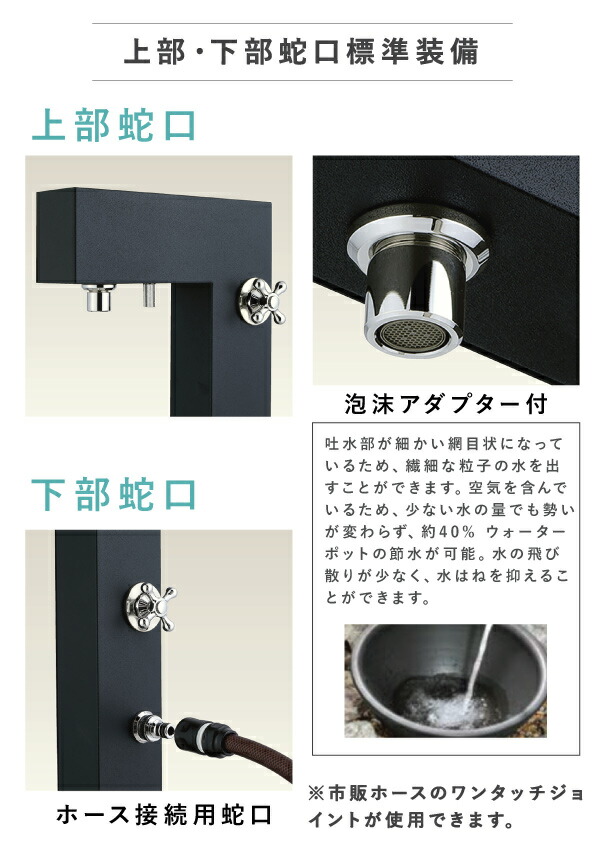 上部・下部蛇口標準装備

上部蛇口

泡沫アダプター付

吐水部が細かい網目状になっているため、繊細な粒子の水を出すことができます。空気を含んでいるため、少ない水の量でも勢いが変わらず、約40% ウォーターポットの節水が可能。水の飛び散りが少なく、水はねを抑えることができます。

下部蛇口

ホース接続用蛇口

※市販ホースのワンタッチジョイントが使用できます。