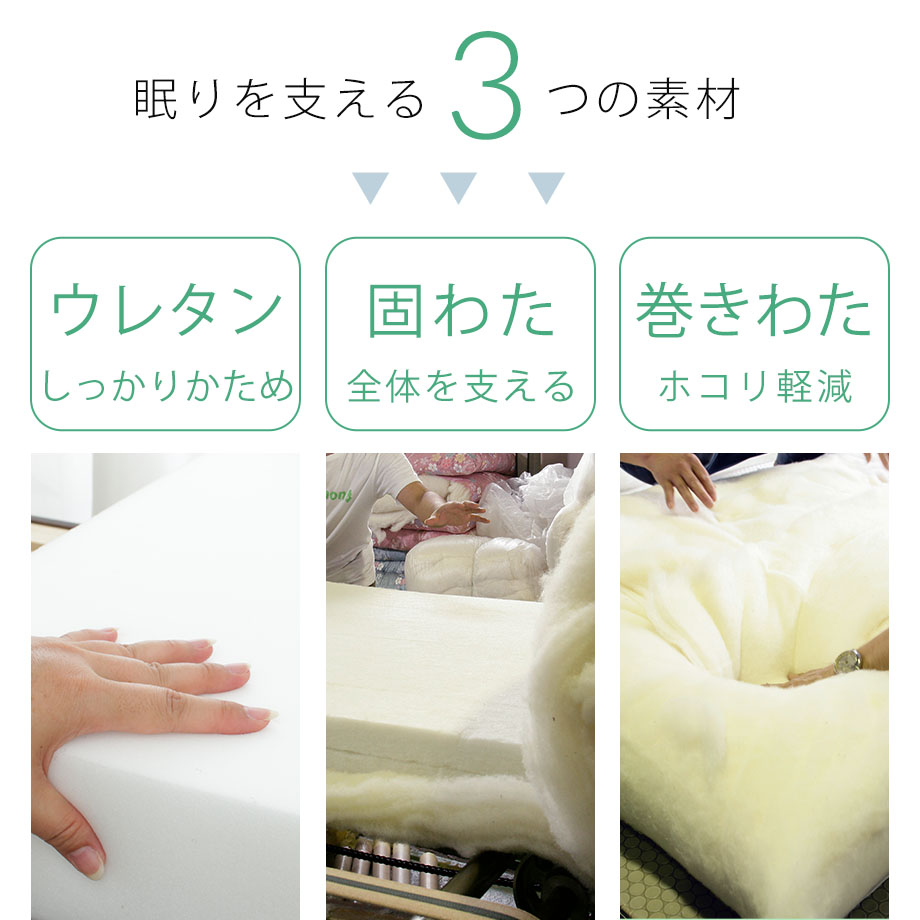 眠りを支える 3 つの素材

ウレタン
しっかりかため

固わた
全体を支える

巻きわた
ホコリ軽減