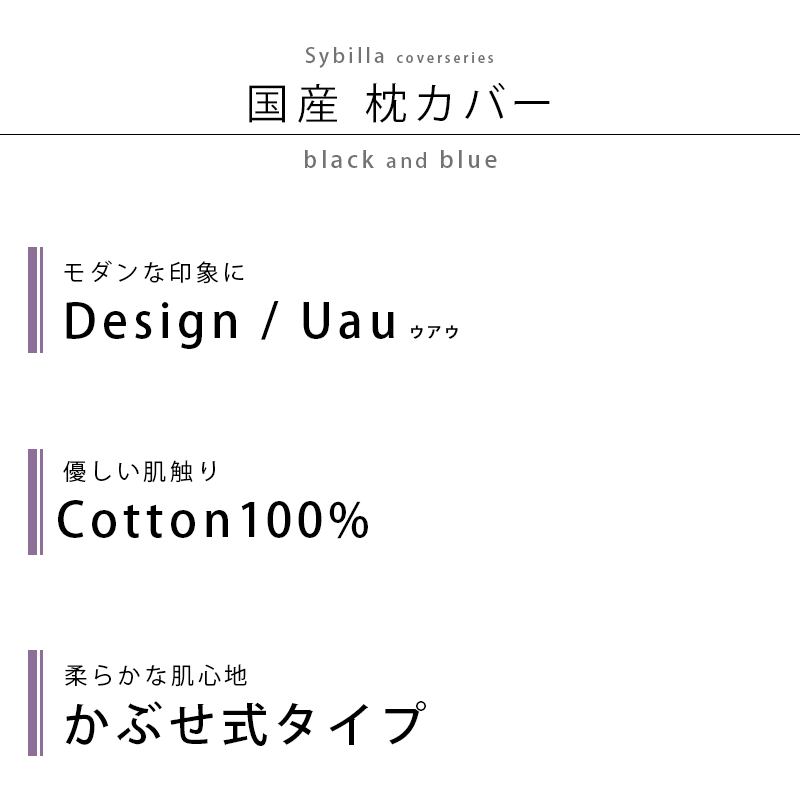 Sybilla coverseries
国産 枕カバー
black and blue

モダンな印象に
Design / Uau ウアウ

優しい肌触り
Cotton100%

柔らかな肌心地
かぶせ式タイプ