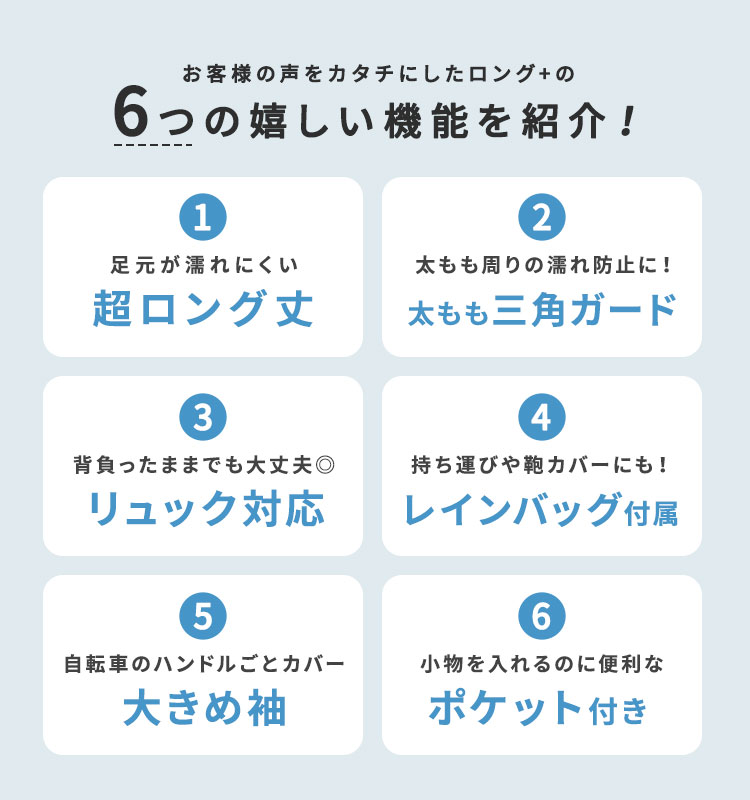 お客様の声をカタチにしたロング+の

6つの嬉しい機能を紹介！

1

足元が濡れにくい

超ロング丈

2

太もも周りの濡れ防止に！

太もも三角ガード

3

背負ったままでも大丈夫◎

リュック対応

4

持ち運びや鞄カバーにも！

レインバッグ付属

5

自転車のハンドルごとカバー

大きめ袖

6

小物を入れるのに便利な

ポケット付き