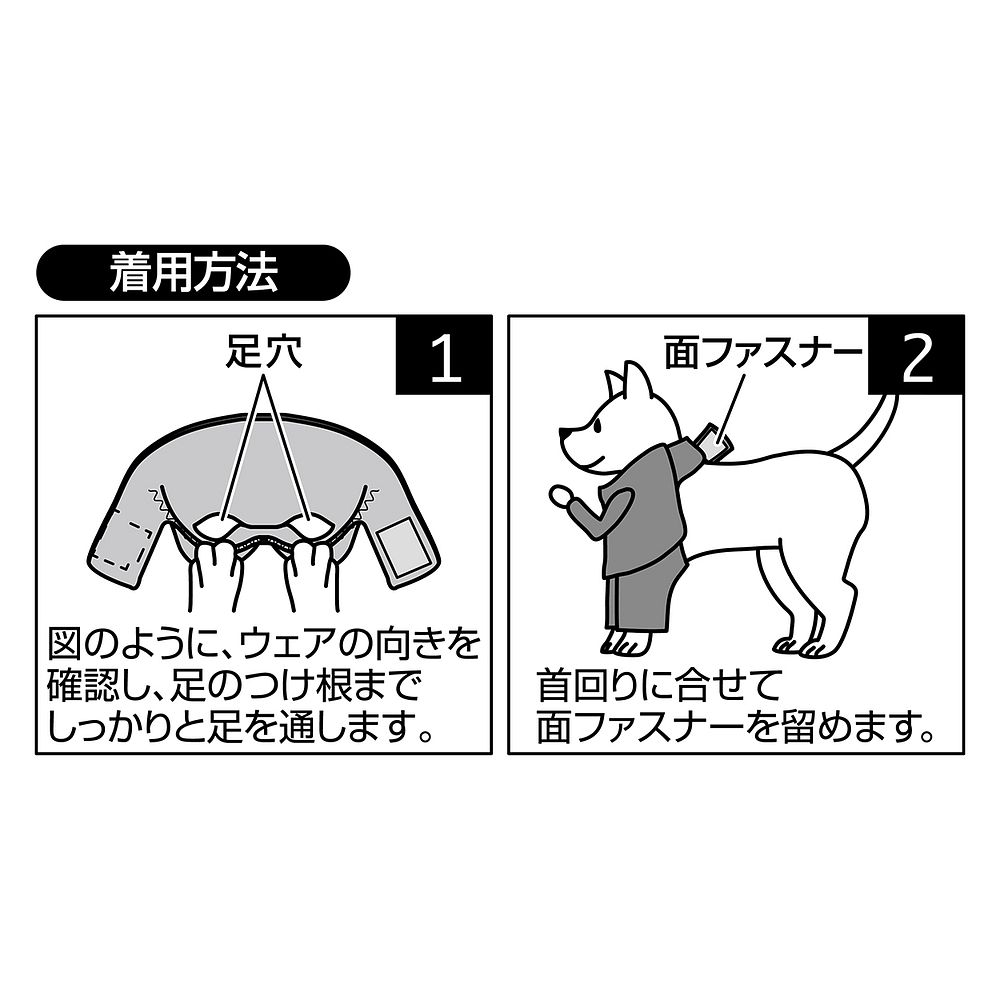 着用方法

足穴

1

図のように、ウェアの向きを確認し、足のつけ根までしっかりと足を通します。

面ファスナー

2

首回りに合せて面ファスナーを留めます。