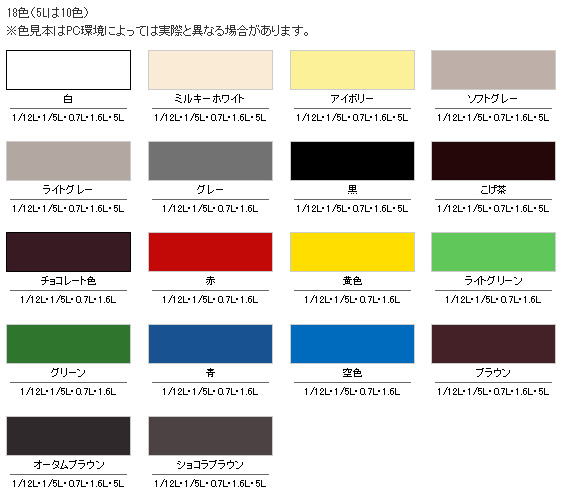 18色（5Lは10色）
※色見本はPC環境によっては実際と異なる場合があります。

白
1/12L・1/5L・0.7L・1.6L・5L

ミルキーホワイト
1/12L・1/5L・0.7L・1.6L・5L

アイボリー
1/12L・1/5L・0.7L・1.6L・5L

ソフトグレー
1/12L・1/5L・0.7L・1.6L・5L

ライトグレー
1/12L・1/5L・0.7L・1.6L・5L

グレー
1/12L・1/5L・0.7L・1.6L

黒
1/12L・1/5L・0.7L・1.6L・5L

こげ茶
1/12L・1/5L・0.7L・1.6L・5L

チョコレート色
1/12L・1/5L・0.7L・1.6L

赤
1/12L・1/5L・0.7L・1.6L

黄色
1/12L・1/5L・0.7L・1.6L

ライトグリーン
1/12L・1/5L・0.7L・1.6L

グリーン
1/12L・1/5L・0.7L・1.6L

青
1/12L・1/5L・0.7L・1.6L

空色
1/12L・1/5L・0.7L・1.6L

ブラウン
1/12L・1/5L・0.7L・1.6L・5L

オータムブラウン
1/12L・1/5L・0.7L・1.6L・5L

ショコラブラウン
1/12L・1/5L・0.7L・1.6L・5L