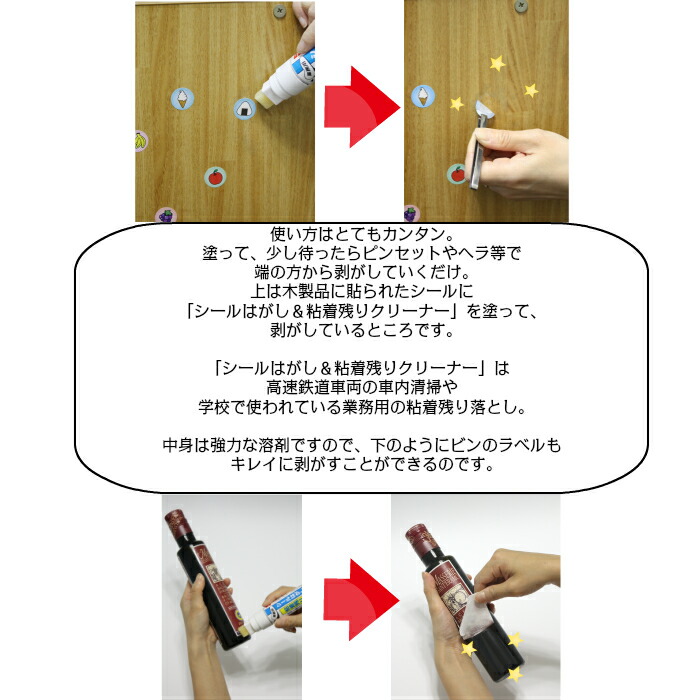 使い方はとてもカンタン。
塗って、少し待ったらピンセットやヘラ等で
端の方から剥がしていくだけ。
上は木製品に貼られたシールに
「シールはがし＆粘着残りクリーナー」を塗って、
剥がしているところです。

「シールはがし＆粘着残りクリーナー」は
高速鉄道車両の車内清掃や
学校で使われている業務用の粘着残り落とし。

中身は強力な溶剤ですので、下のようにビンのラベルも
キレイに剥がすことができるのです。