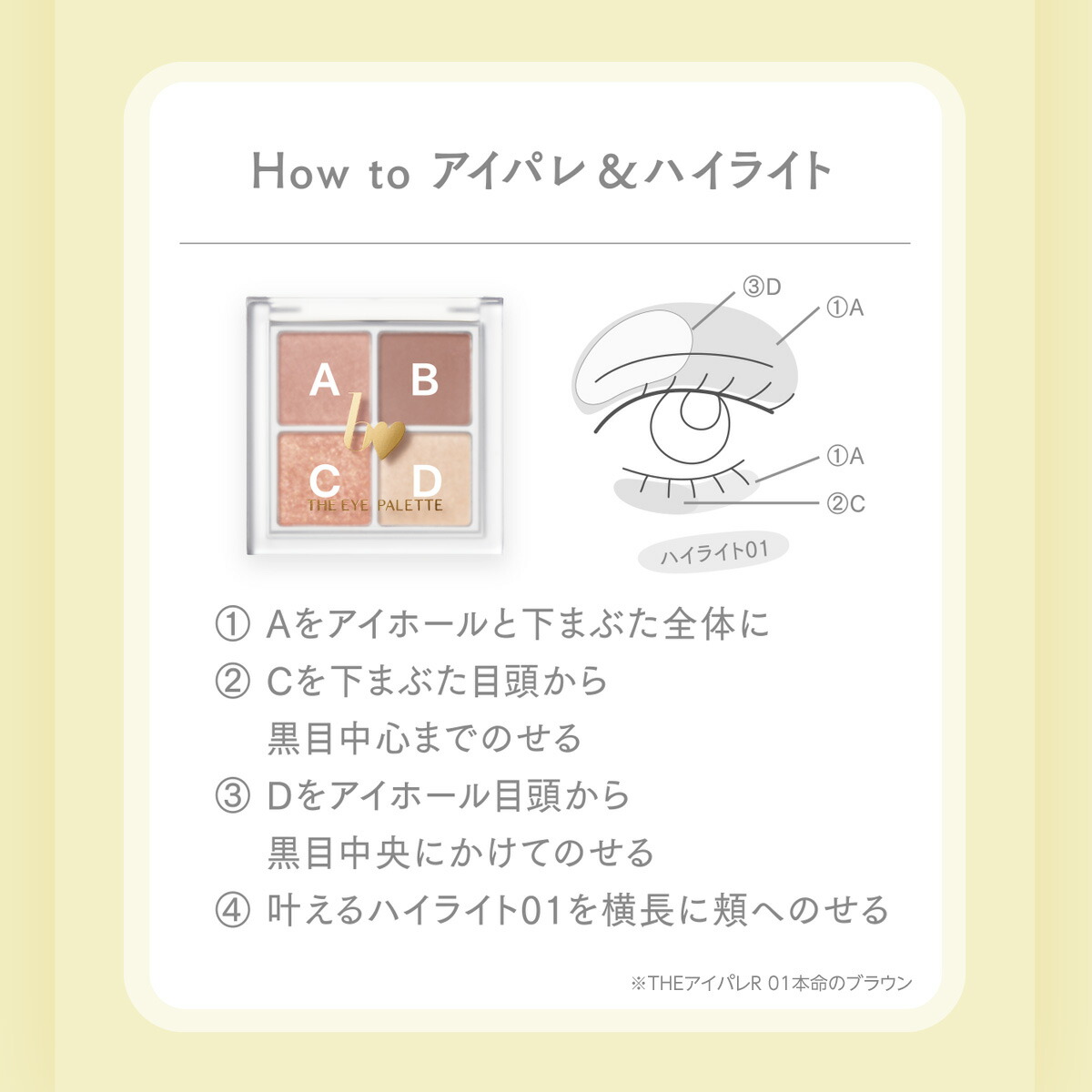 How to アイパレ＆ハイライト

A B C D

THE EYE PALETTE

③D
①A
①A
②C
ハイライト01

① Aをアイホールと下まぶた全体に
② Cを下まぶた目頭から黒目中心までのせる
③ Dをアイホール目頭から黒目中央にかけてのせる
④ 叶えるハイライト01を横長に頬へのせる

※THEアイパレR 01本命のブラウン