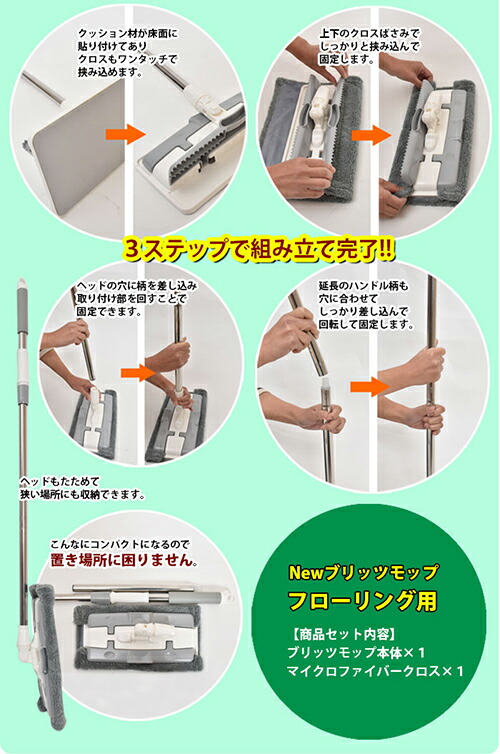 クッション材が床面に貼り付けてありクロスもワンタッチで挟み込めます。

上下のクロスばさみでしっかりと挟み込んで固定します。

3ステップで組み立て完了!!

ヘッドの穴に柄を差し込み取り付け部を回すことで固定できます。

延長のハンドル柄も穴に合わせてしっかり差し込んで回転して固定します。

ヘッドもたためて狭い場所にも収納できます。

こんなにコンパクトになるので置き場所に困りません。

Newブリッツモップ
フローリング用

【商品セット内容】
ブリッツモップ本体×1
マイクロファイバークロス×1