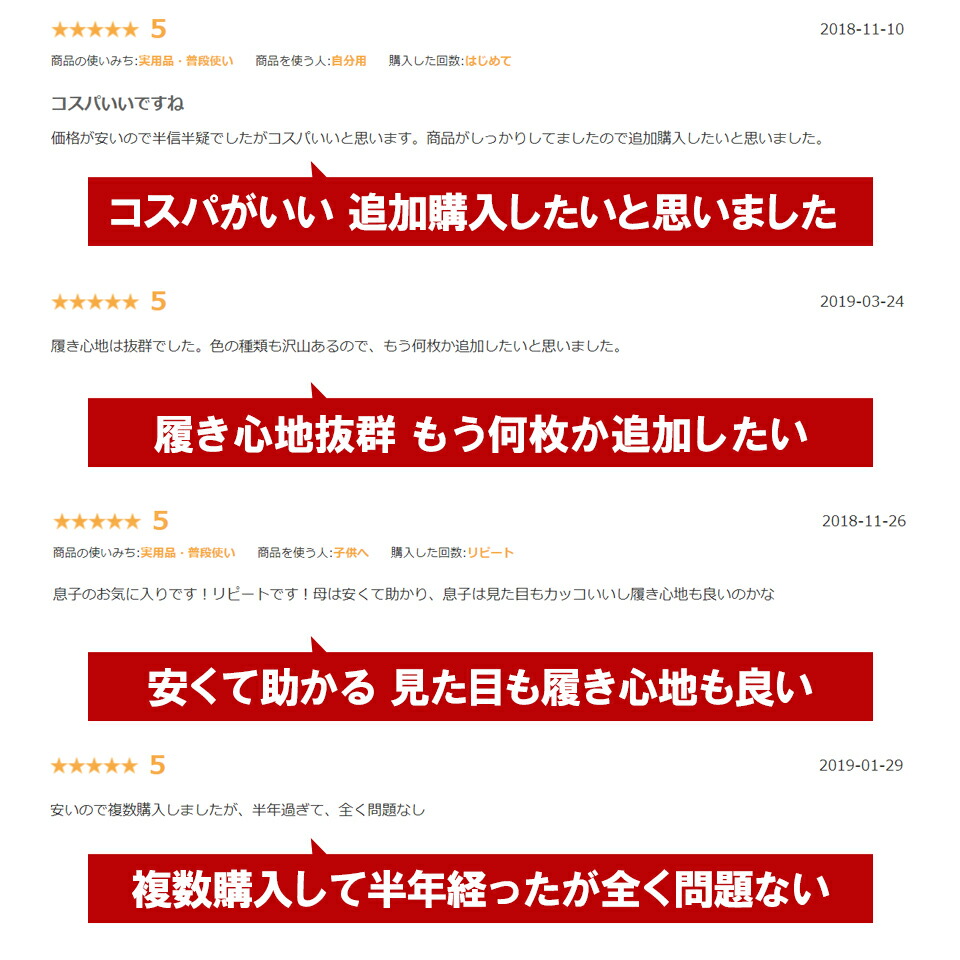 ★★★★★ 5
2018-11-10
商品の使いみち:実用品・普段使い　商品を使う人:自分用　購入した回数:はじめて

コスパいいですね

価格が安いので半信半疑でしたがコスパいいと思います。商品がしっかりしてましたので追加購入したいと思いました。

コスパがいい 追加購入したいと思いました

★★★★★ 5
2019-03-24

履き心地は抜群でした。色の種類も沢山あるので、もう何枚か追加したいと思いました。

履き心地抜群 もう何枚か追加したい

★★★★★ 5
2018-11-26
商品の使いみち:実用品・普段使い　商品を使う人:子供へ　購入した回数:リピート

息子のお気に入りです！リピートです！母は安くて助かり、息子は見た目もカッコいいし履き心地も良いのかな

安くて助かる 見た目も履き心地も良い

★★★★★ 5
2019-01-29

安いので複数購入しましたが、半年過ぎて、全く問題なし

複数購入して半年経ったが全く問題ない