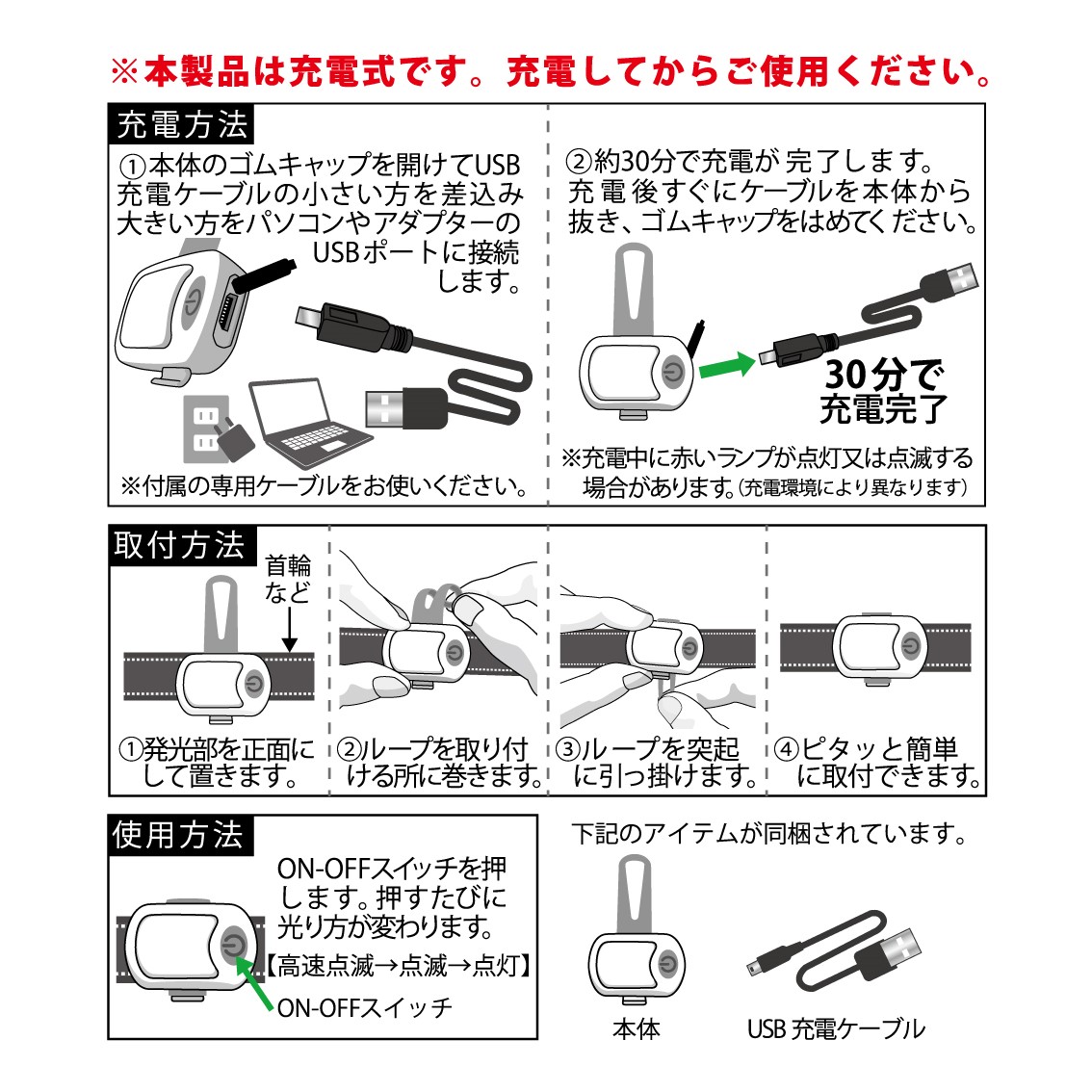 ※本製品は充電式です。充電してからご使用ください。

充電方法

①本体のゴムキャップを開けてUSB充電ケーブルの小さい方を差込み大きい方をパソコンやアダプターのUSBポートに接続します。

※付属の専用ケーブルをお使いください。

②約30分で充電が完了します。充電後すぐにケーブルを本体から抜き、ゴムキャップをはめてください。

30分で充電完了

※充電中に赤いランプが点灯又は点滅する場合があります。(充電環境により異なります)

取付方法

首輪など

①発光部を正面にして置きます。

②ループを取り付ける所に巻きます。

③ループを突起に引っ掛けます。

④ピタッと簡単に取付できます。

使用方法

ON-OFFスイッチを押します。押すたびに光り方が変わります。

【高速点滅→点滅→点灯】

ON-OFFスイッチ

下記のアイテムが同梱されています。

本体

USB 充電ケーブル