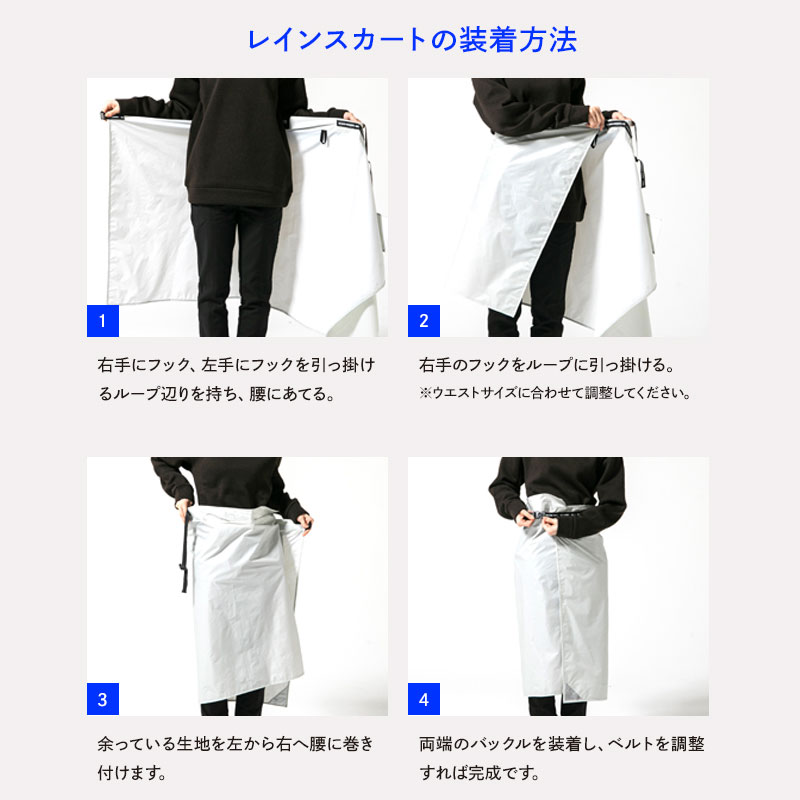 レインスカートの装着方法

1

右手にフック、左手にフックを引っ掛けるループ辺りを持ち、腰にあてる。

2

右手のフックをループに引っ掛ける。
※ウエストサイズに合わせて調整してください。

3

余っている生地を左から右へ腰に巻き付けます。

4

両端のバックルを装着し、ベルトを調整すれば完成です。