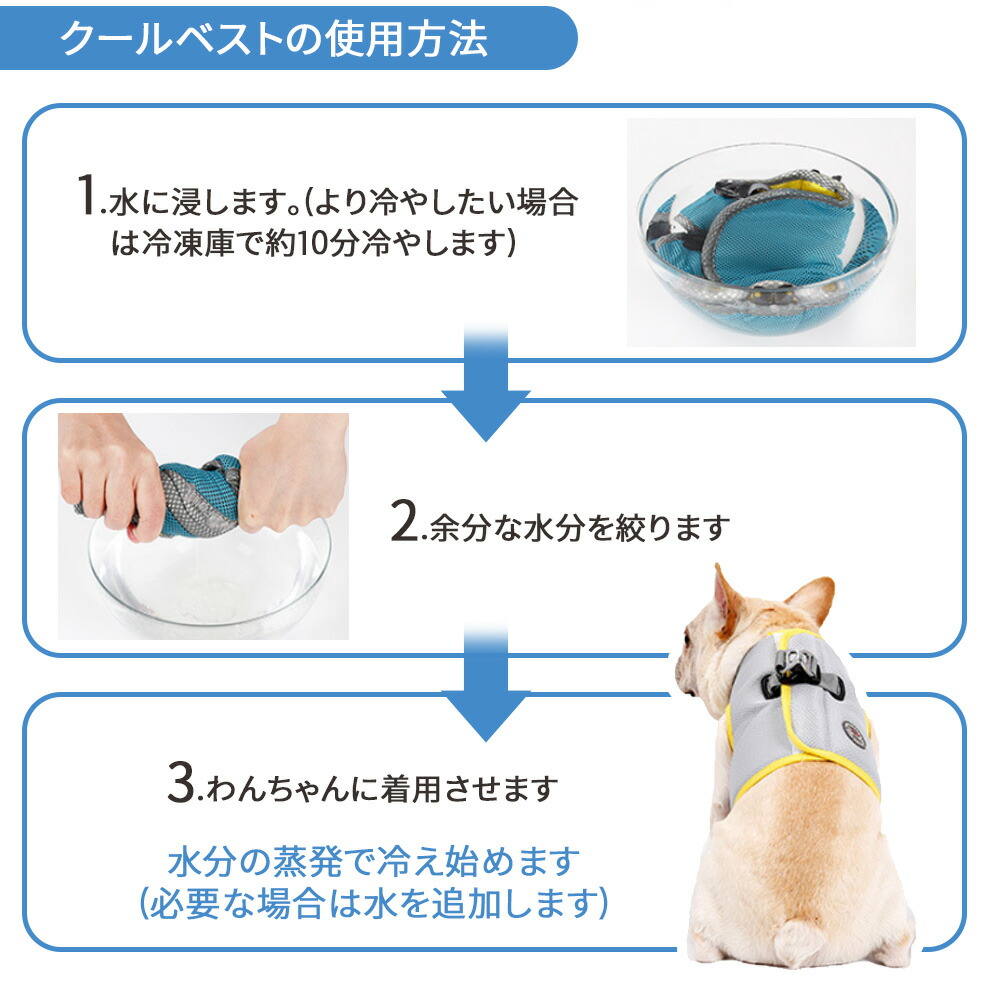 クールベストの使用方法

1.水に浸します。(より冷やしたい場合は冷凍庫で約10分冷やします)

2.余分な水分を絞ります

3.わんちゃんに着用させます

水分の蒸発で冷え始めます
(必要な場合は水を追加します)