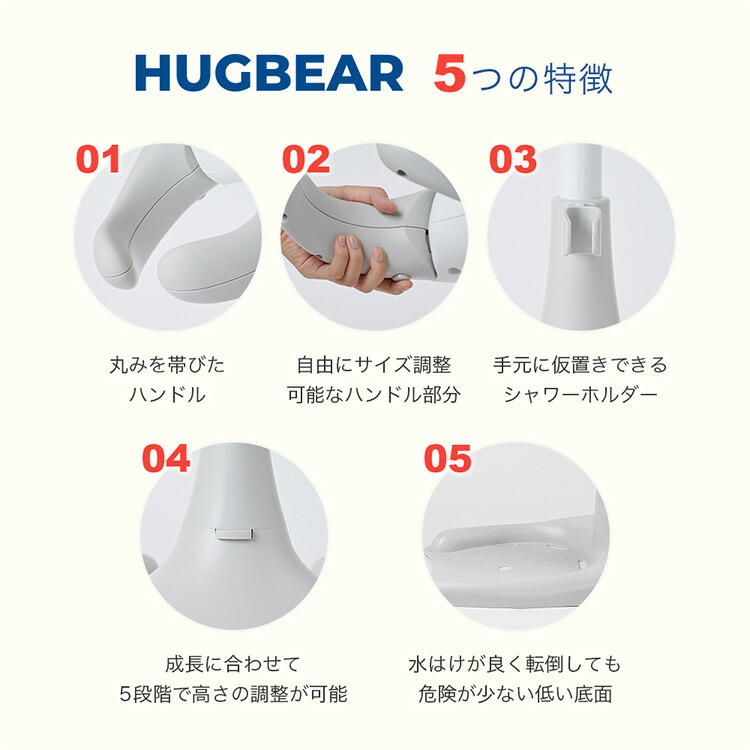 HUGBEAR 5つの特徴

01

丸みを帯びた
ハンドル

02

自由にサイズ調整
可能なハンドル部分

03

手元に仮置きできる
シャワーホルダー

04

成長に合わせて
5段階で高さの調整が可能

05

水はけが良く転倒しても
危険が少ない低い底面