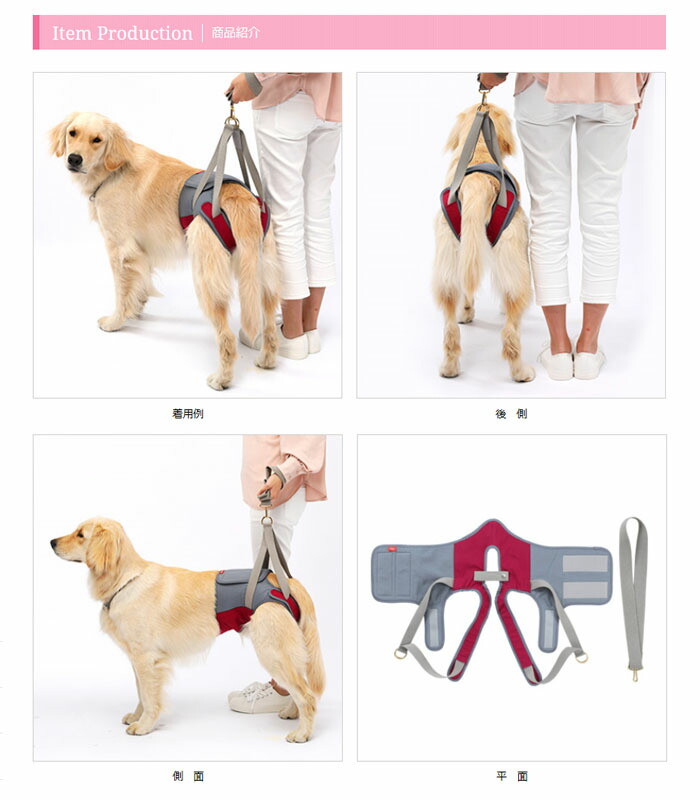 Item Production | 商品紹介

着用例

後 側

側 面

平 面