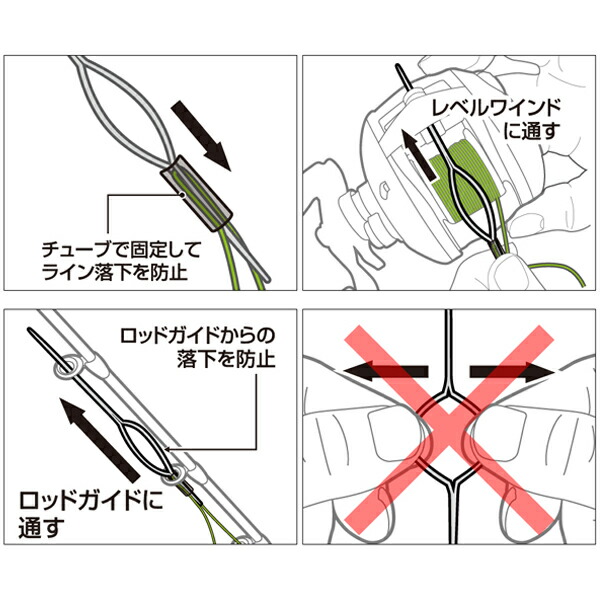 チューブで固定して
ライン落下を防止

レベルワインド
に通す

ロッドガイドからの
落下を防止

ロッドガイドに
通す