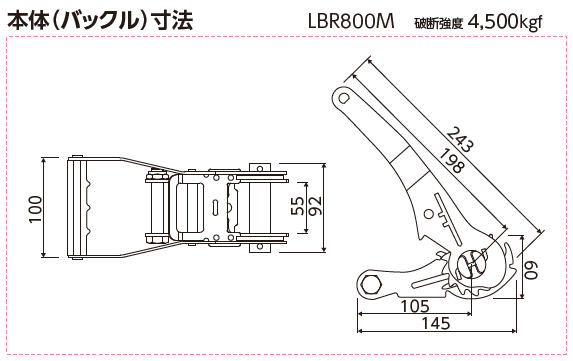 本体（バックル）寸法

LBR800M 破断強度 4,500kgf

100

55

92

243

198

60

105

145