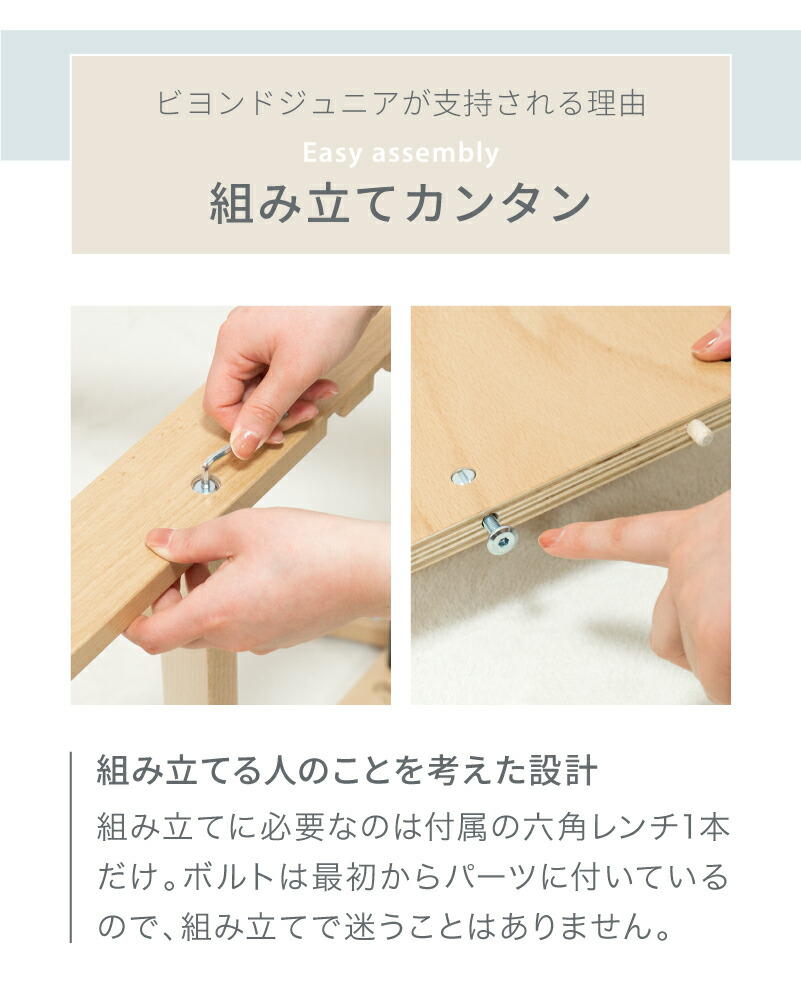 ビヨンドジュニアが支持される理由

Easy assembly

組み立てカンタン

組み立てる人のことを考えた設計

組み立てに必要なのは付属の六角レンチ1本だけ。ボルトは最初からパーツに付いているので、組み立てで迷うことはありません。