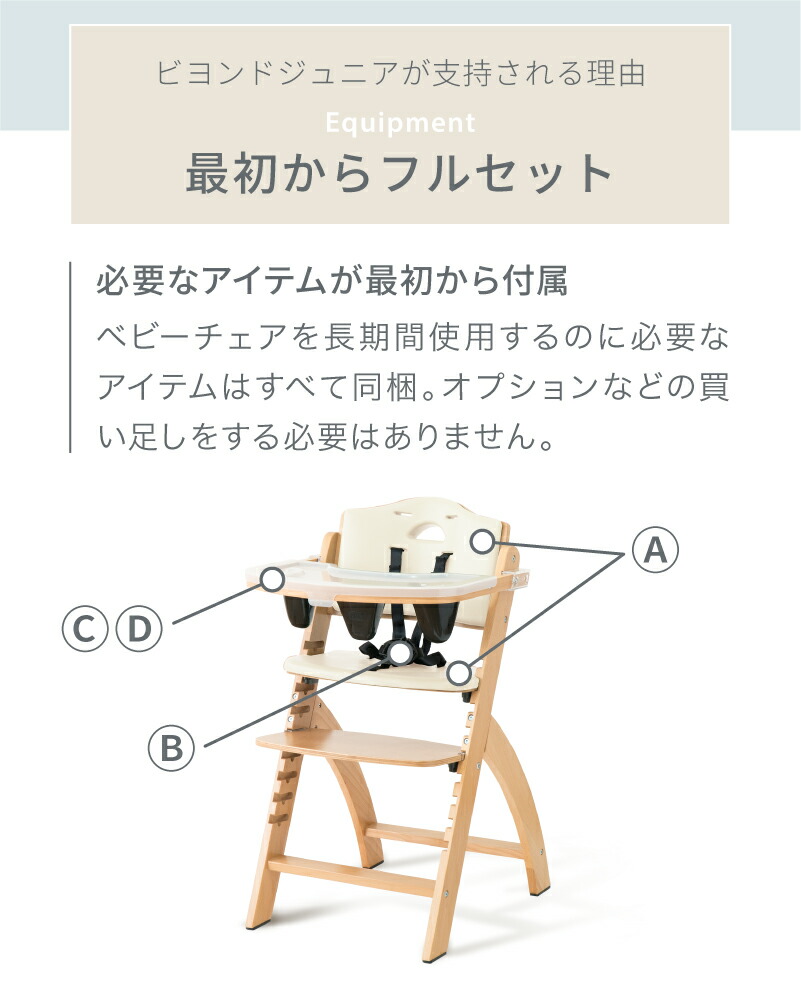 ビヨンドジュニアが支持される理由

Equipment

最初からフルセット

必要なアイテムが最初から付属

ベビーチェアを長期間使用するのに必要なアイテムはすべて同梱。オプションなどの買い足しをする必要はありません。

A

C D

B