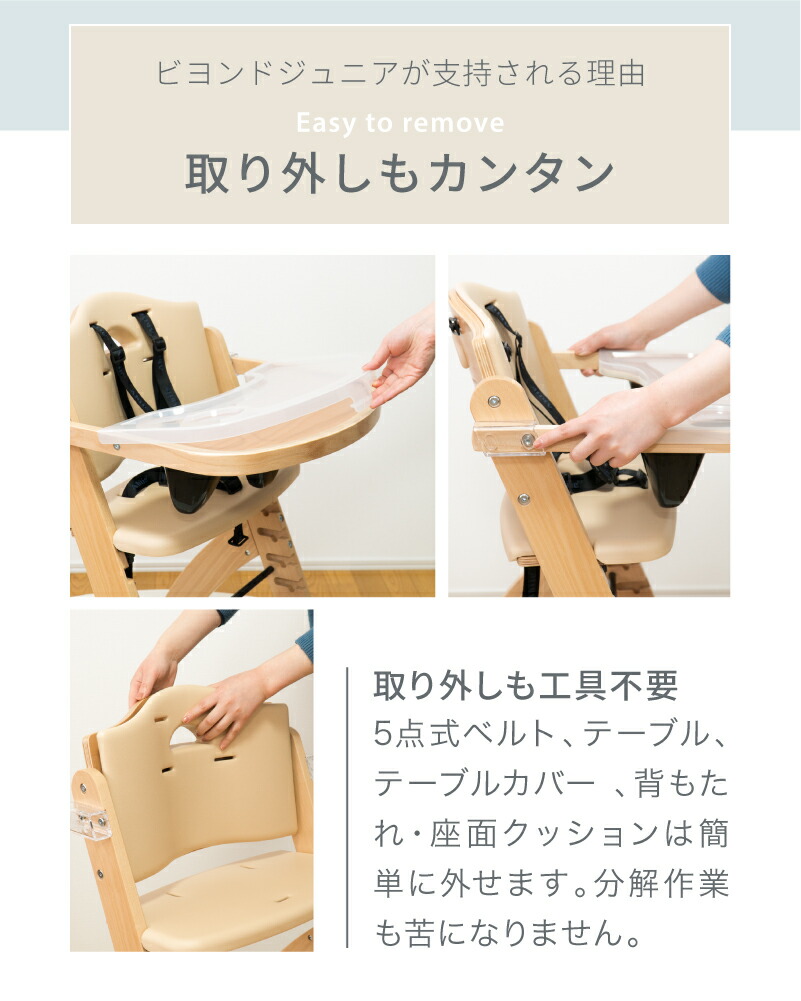 ビヨンドジュニアが支持される理由

Easy to remove

取り外しもカンタン

取り外しも工具不要

5点式ベルト、テーブル、テーブルカバー 、背もたれ・座面クッションは簡単に外せます。分解作業も苦になりません。