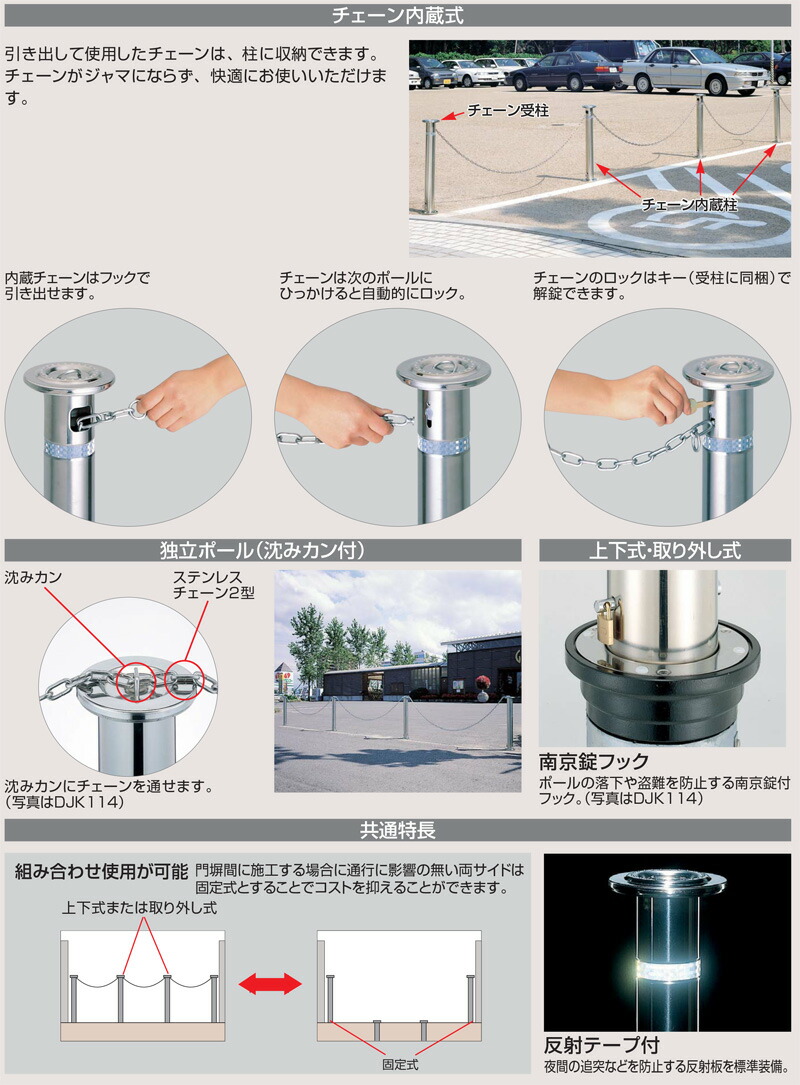 チェーン内蔵式

引き出して使用したチェーンは、柱に収納できます。チェーンがジャマにならず、快適にお使いいただけます。

チェーン受柱

チェーン内蔵柱

内蔵チェーンはフックで引き出せます。

チェーンは次のポールにひっかけると自動的にロック。

チェーンのロックはキー（受柱に同梱）で解錠できます。

独立ポール（沈みカン付）

沈みカン

ステンレスチェーン2型

沈みカンにチェーンを通せます。（写真はDJK114）

上下式・取り外し式

南京錠フック

ポールの落下や盗難を防止する南京錠付フック。（写真はDJK114）

共通特長

組み合わせ使用が可能 門塀間に施工する場合に通行に影響の無い両サイドは固定式とすることでコストを抑えることができます。

上下式または取り外し式

固定式

反射テープ付

夜間の追突などを防止する反射板を標準装備。