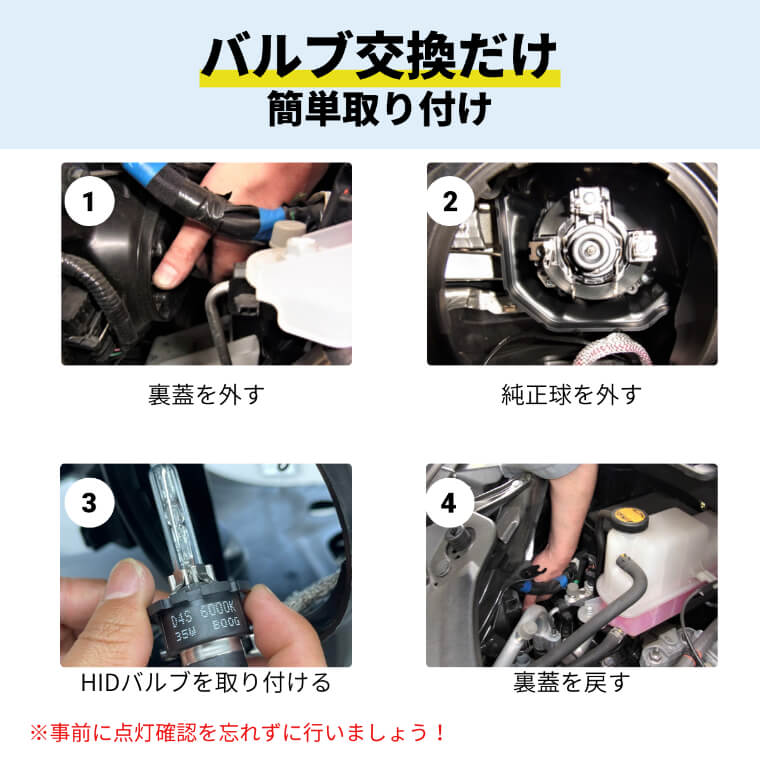 バルブ交換だけ
簡単取り付け

1

裏蓋を外す

2

純正球を外す

3

D4S 6000K
35W 800G

HIDバルブを取り付ける

4

裏蓋を戻す

※事前に点灯確認を忘れずに行いましょう！