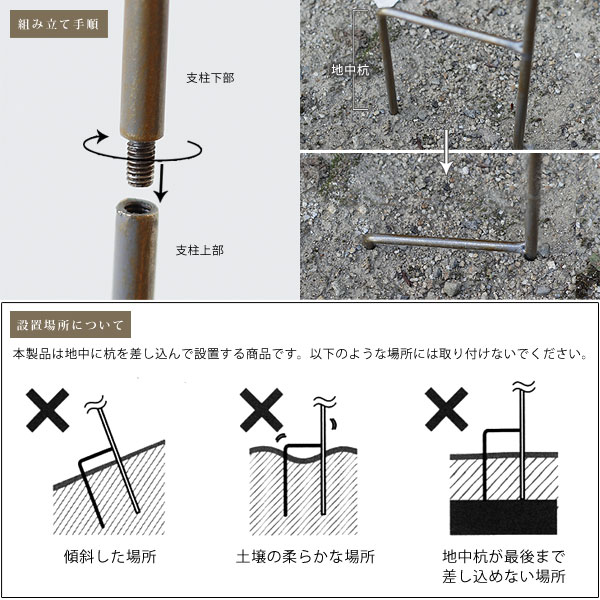 組み立て手順

支柱下部

支柱上部

地中杭

設置場所について

本製品は地中に杭を差し込んで設置する商品です。以下のような場所には取り付けないでください。

傾斜した場所

土壌の柔らかな場所

地中杭が最後まで差し込めない場所