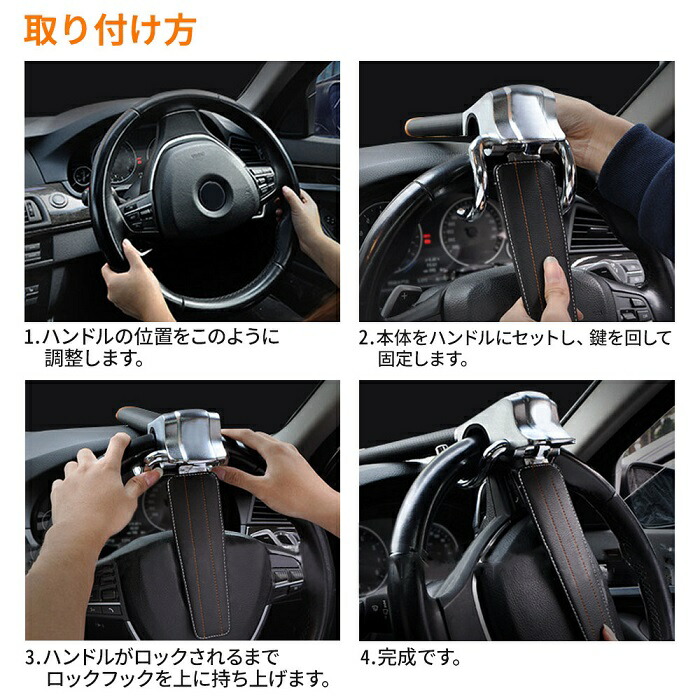 取り付け方

1.ハンドルの位置をこのように調整します。

2.本体をハンドルにセットし、鍵を回して固定します。

3.ハンドルがロックされるまでロックフックを上に持ち上げます。

4.完成です。