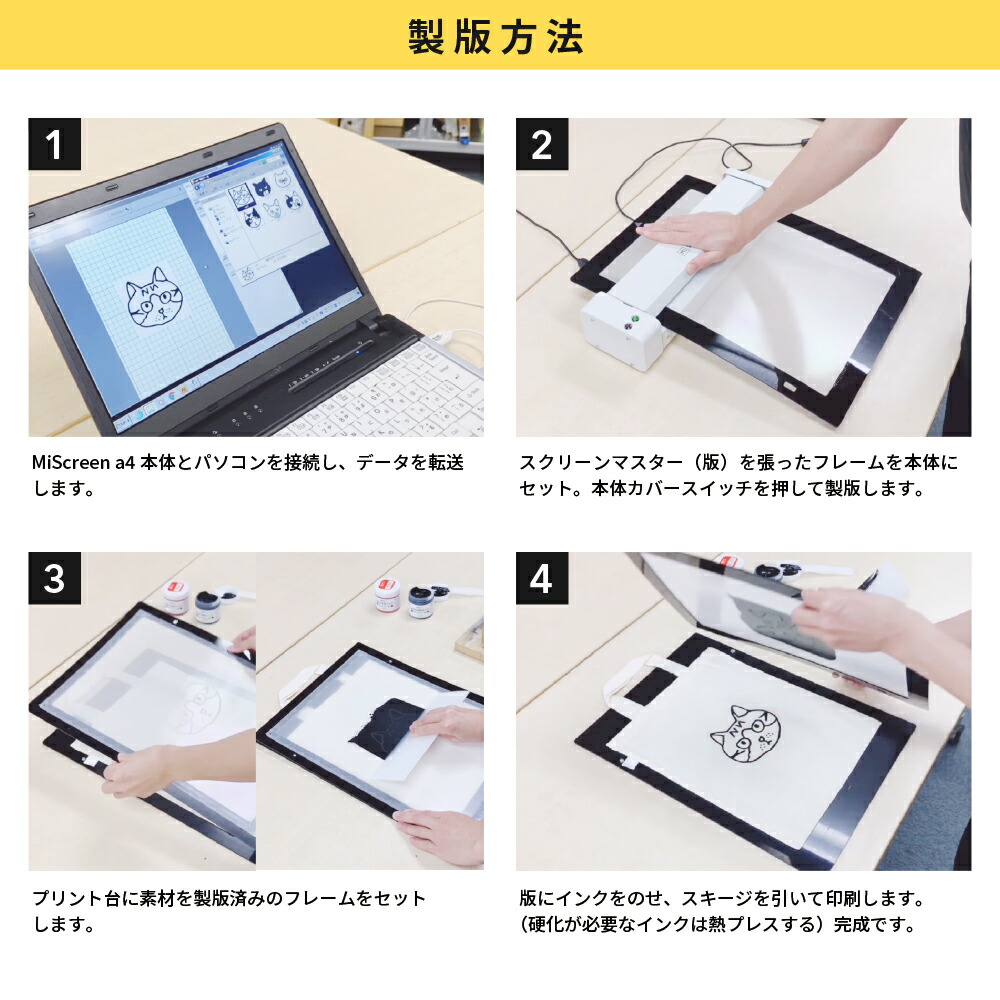 製版方法

1

MiScreen a4 本体とパソコンを接続し、データを転送します。

2

スクリーンマスター（版）を張ったフレームを本体にセット。本体カバースイッチを押して製版します。

3

プリント台に素材を製版済みのフレームをセットします。

4

版にインクをのせ、スキージを引いて印刷します。（硬化が必要なインクは熱プレスする）完成です。