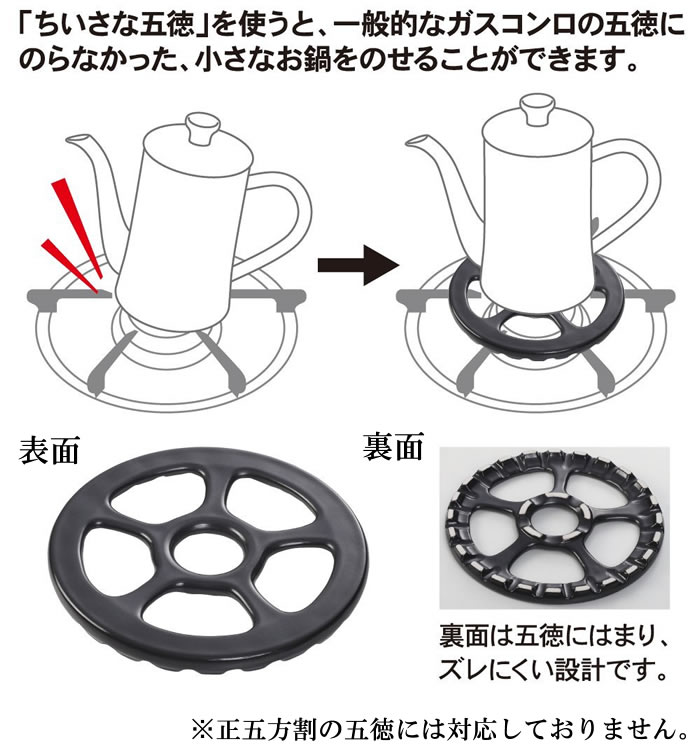 「ちいさな五徳」を使うと、一般的なガスコンロの五徳にのらなかった、小さなお鍋をのせることができます。

表面

裏面

裏面は五徳にはまり、ズレにくい設計です。

※正五方割の五徳には対応しておりません。